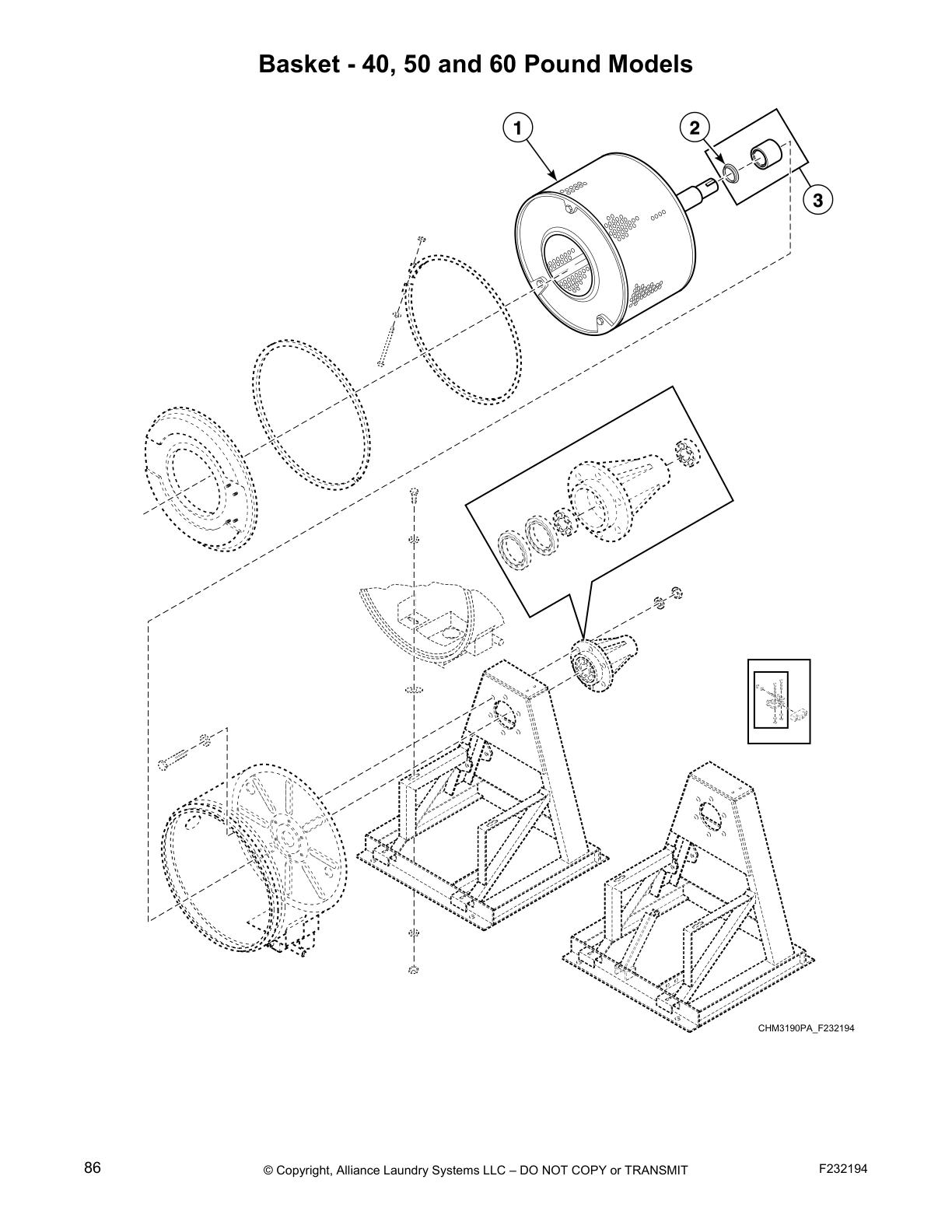 Basket - 40, 50 and 60 Pound Models

1

2

3

CHM3190PA_F232194

86

© Copyright, Alliance Laundry Systems LLC – DO NOT COPY or TRANSMIT

F232194