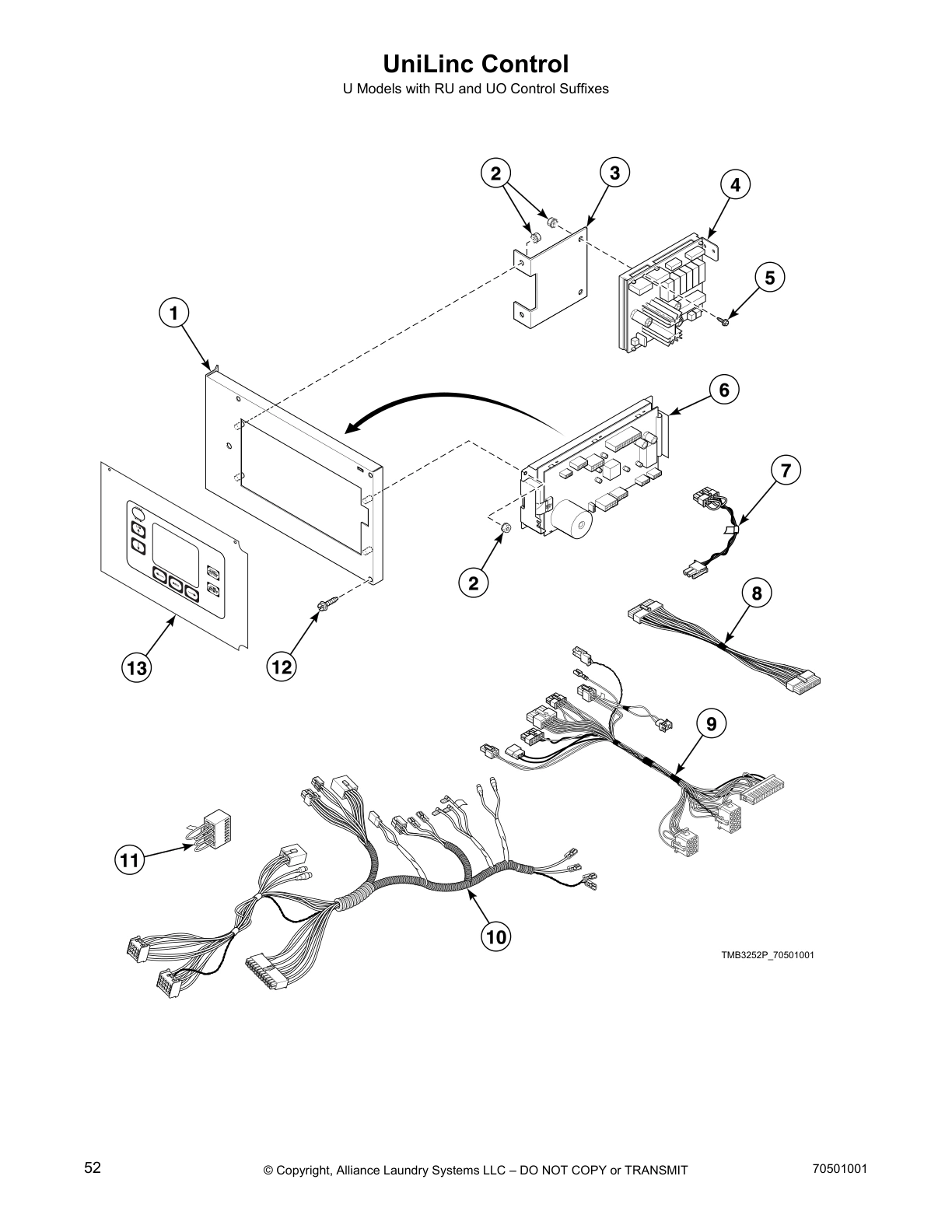 UniLinc Control
U Models with RU and UO Control Suffixes

2
3
4
5
1
6
7
2
8
13
12
9
11
10

TMB3252P_70501001

52
© Copyright, Alliance Laundry Systems LLC – DO NOT COPY or TRANSMIT
70501001