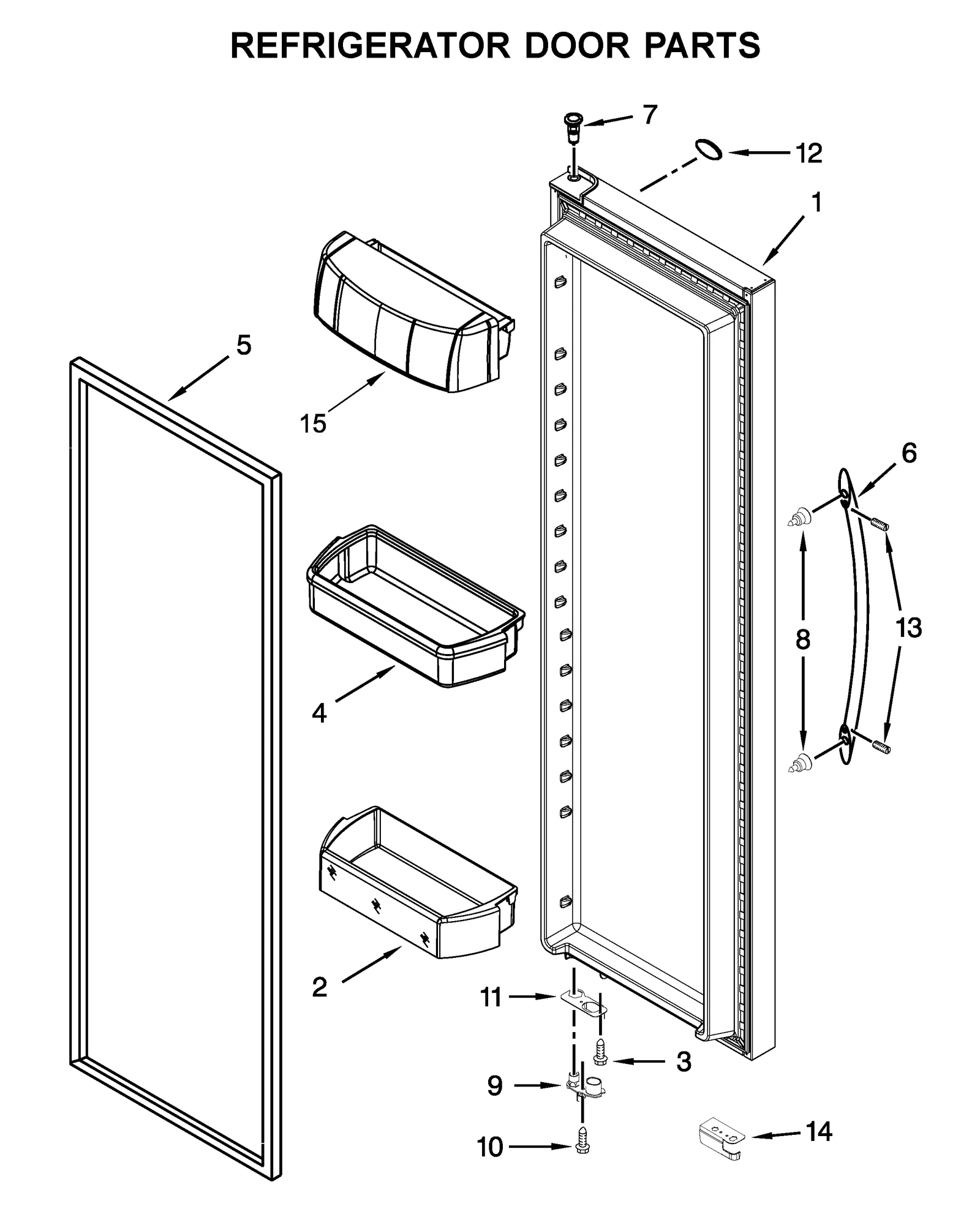 REFRIGERATOR DOOR PARTS

7
12
1
5
15
6
8
13
4
2
11
3
9
10
14