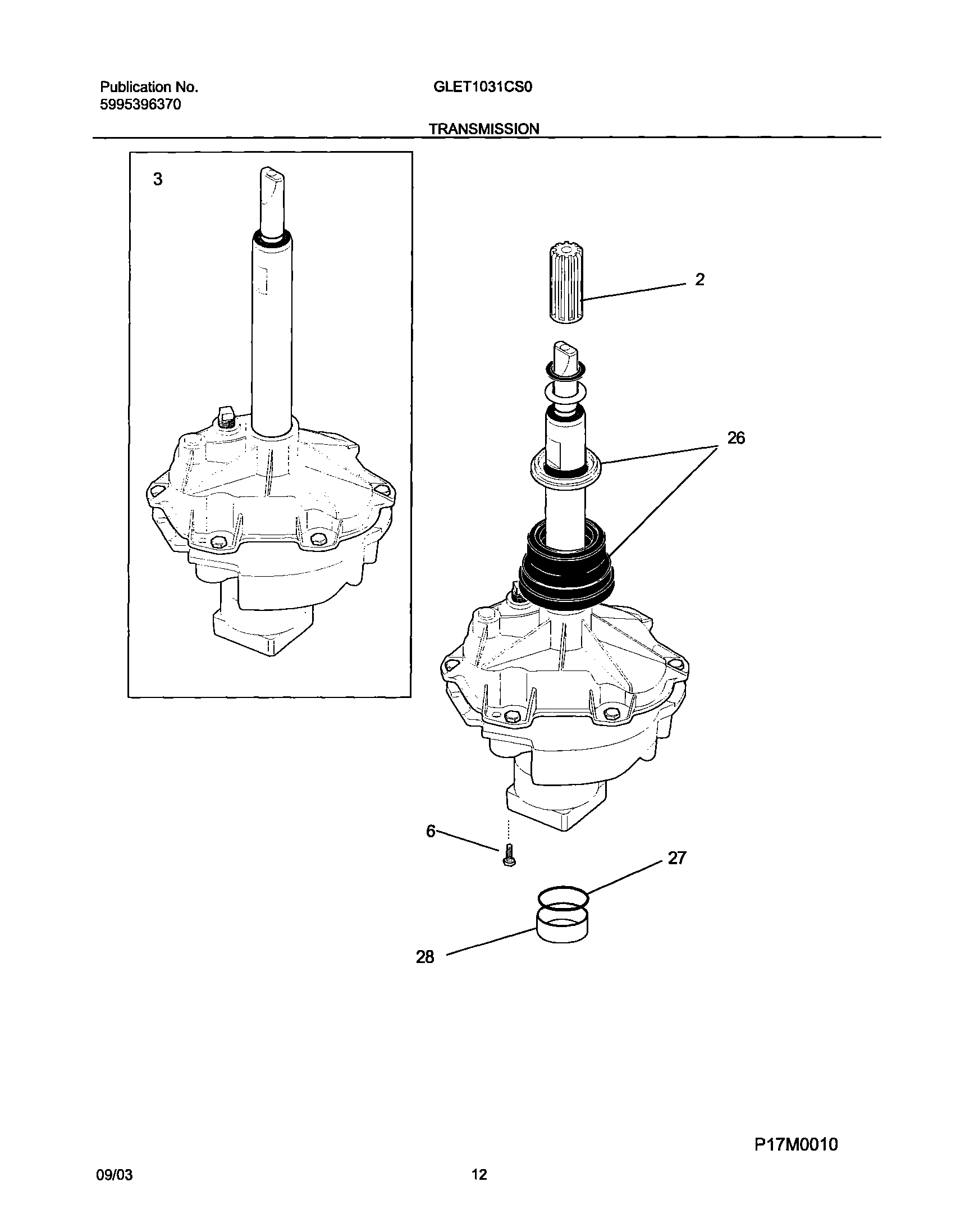 Publication No.
5995396370

GLET1031CS0

TRANSMISSION

3

2

26

6

27

28

P17M0010

09/03

12