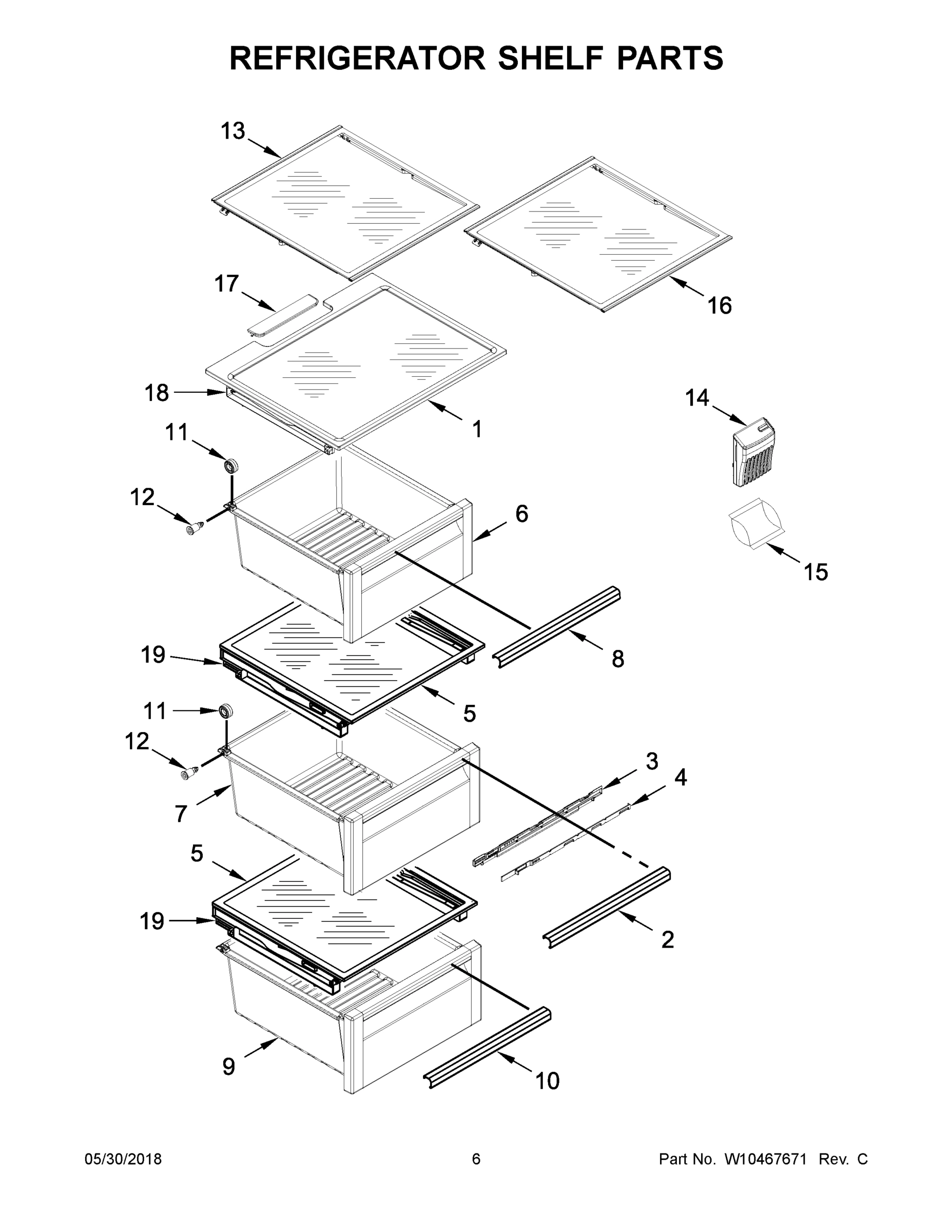 REFRIGERATOR SHELF PARTS

13
16
17
18
1
14
11
12
6
15
8
19
5
11
12
3
4
7
5
19
2
9
10

05/30/2018
6
Part No. W10467671 Rev. C