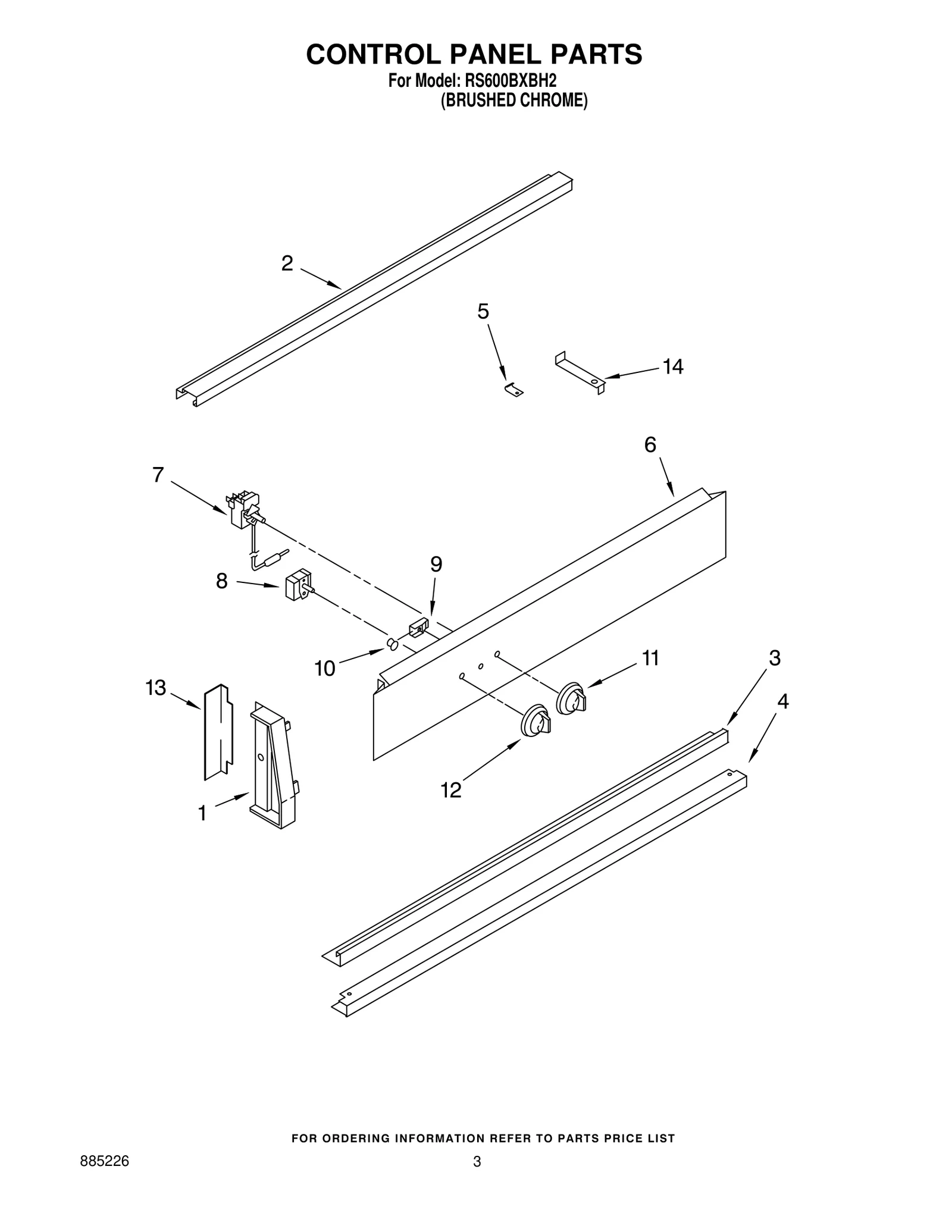 CONTROL PANEL PARTS
For Model: RS600BXBH2
(BRUSHED CHROME)

2
5
14
6
7
9
8
10
11
3
13
4
12
1

FOR ORDERING INFORMATION REFER TO PARTS PRICE LIST

885226
3