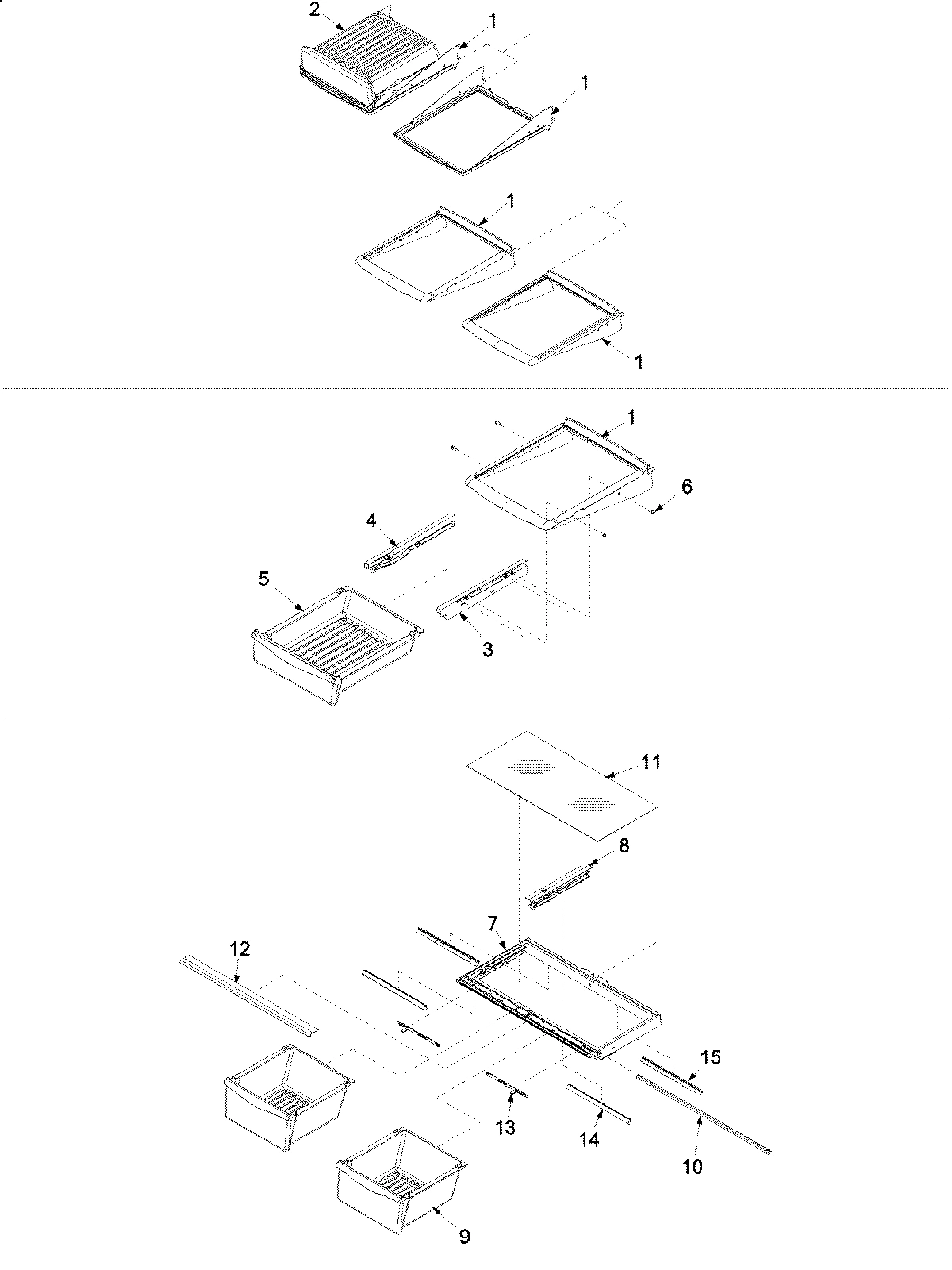 2
1
1
1
1

1
6
4
5
3

11
8
7
12
15
13
14
10
9