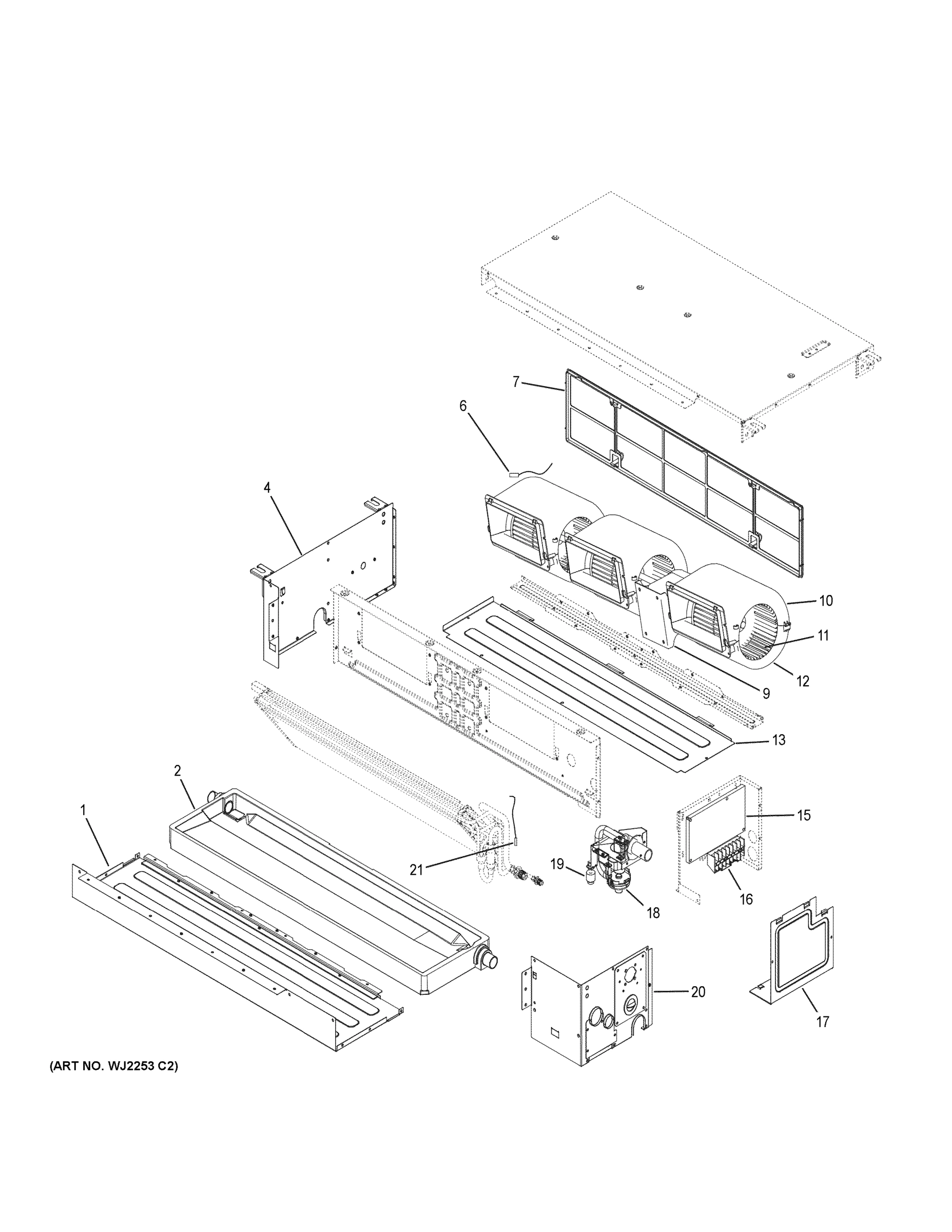 7
6
4
10
11
12
9
13
2
1
15
21
19
16
18
20
17
(ART NO. WJ2253 C2)