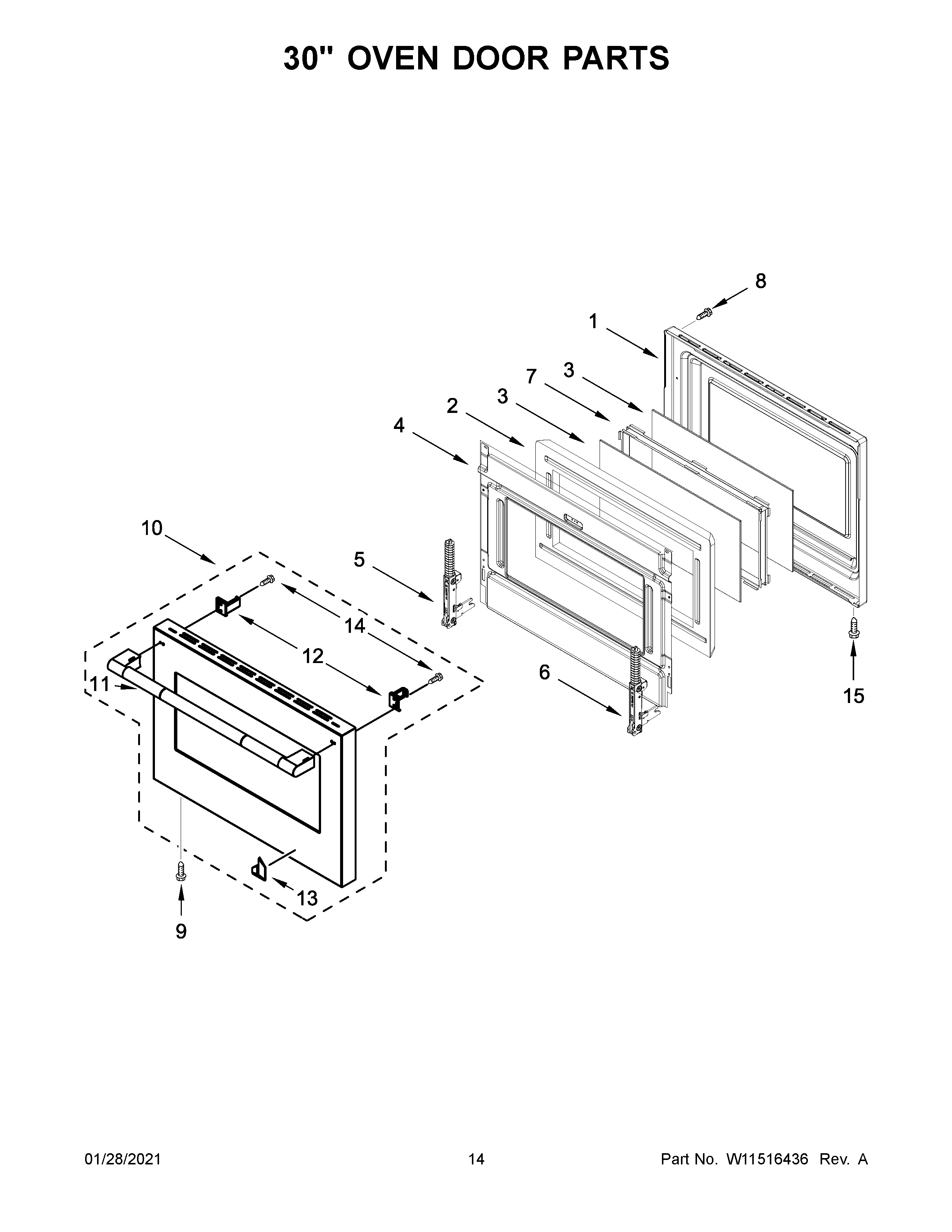 30" OVEN DOOR PARTS

8

1

3

7

3

2

4

10

5

14

12

11

6

15

13

9

01/28/2021

14

Part No. W11516436 Rev. A