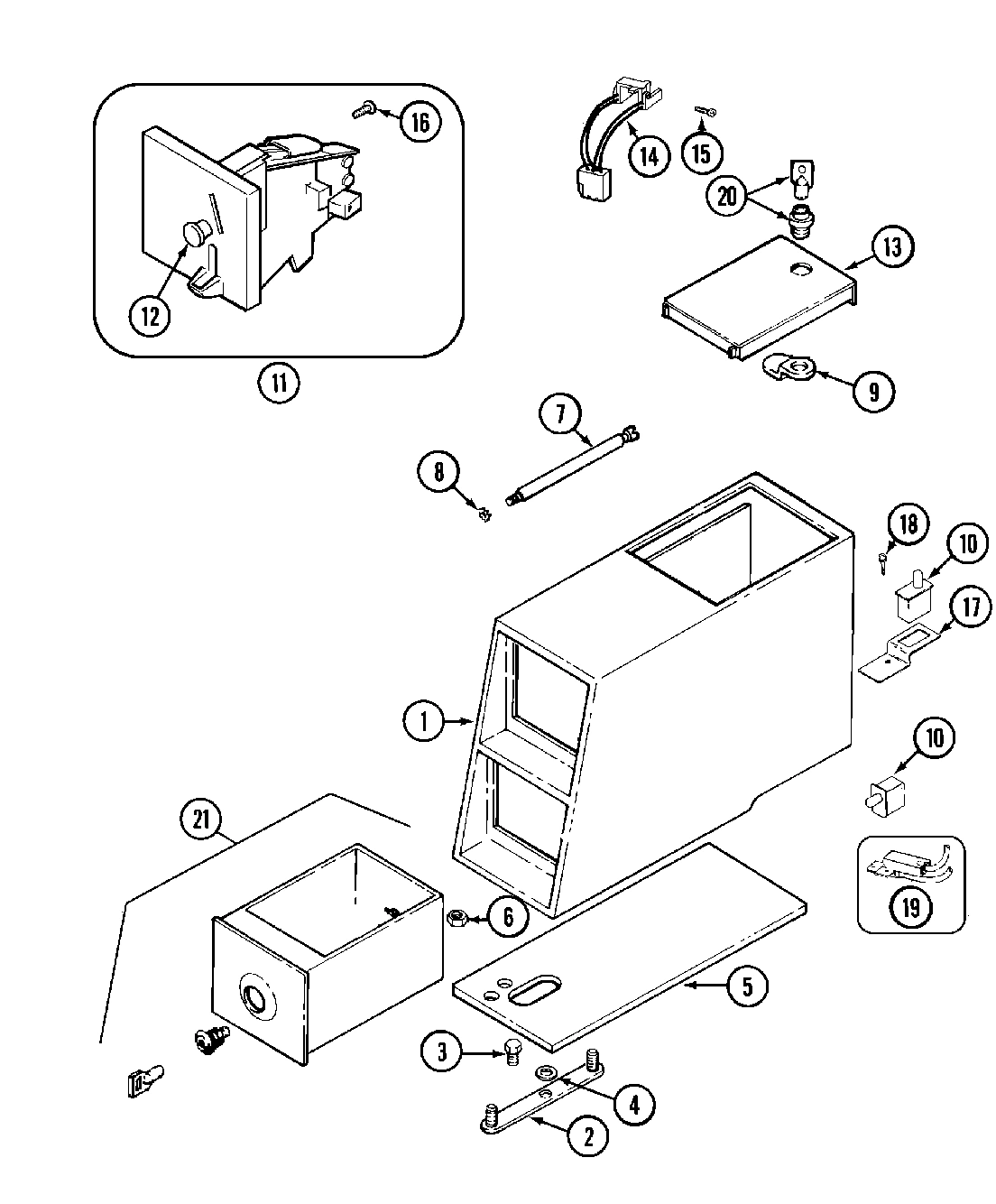 16
14
15
20
13
12
11
9
7
8
18
10
17
1
10
21
19
6
5
3
4
2