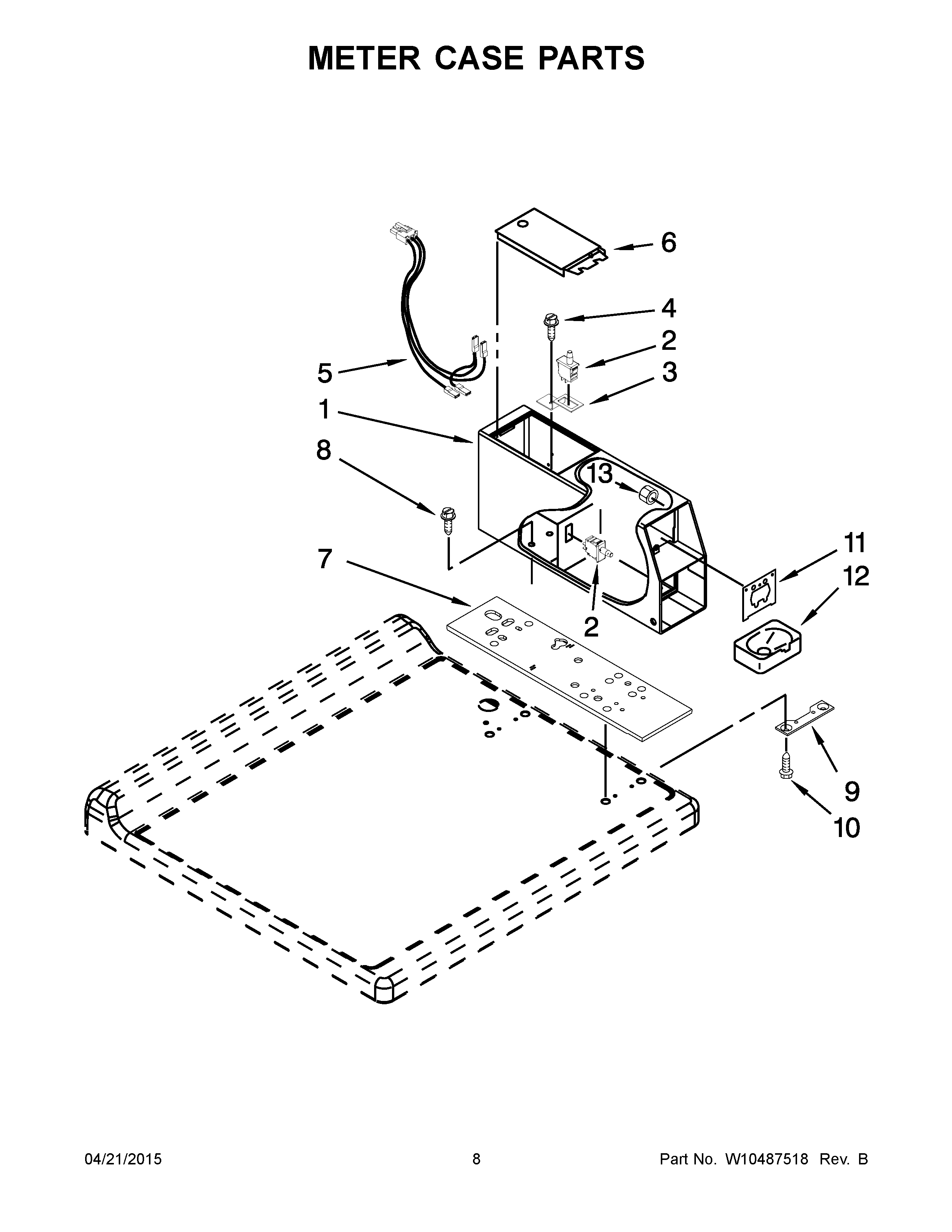 METER CASE PARTS

6
4
2
3
5
1
8
13
11
12
7
2
9
10

04/21/2015

8

Part No. W10487518 Rev. B