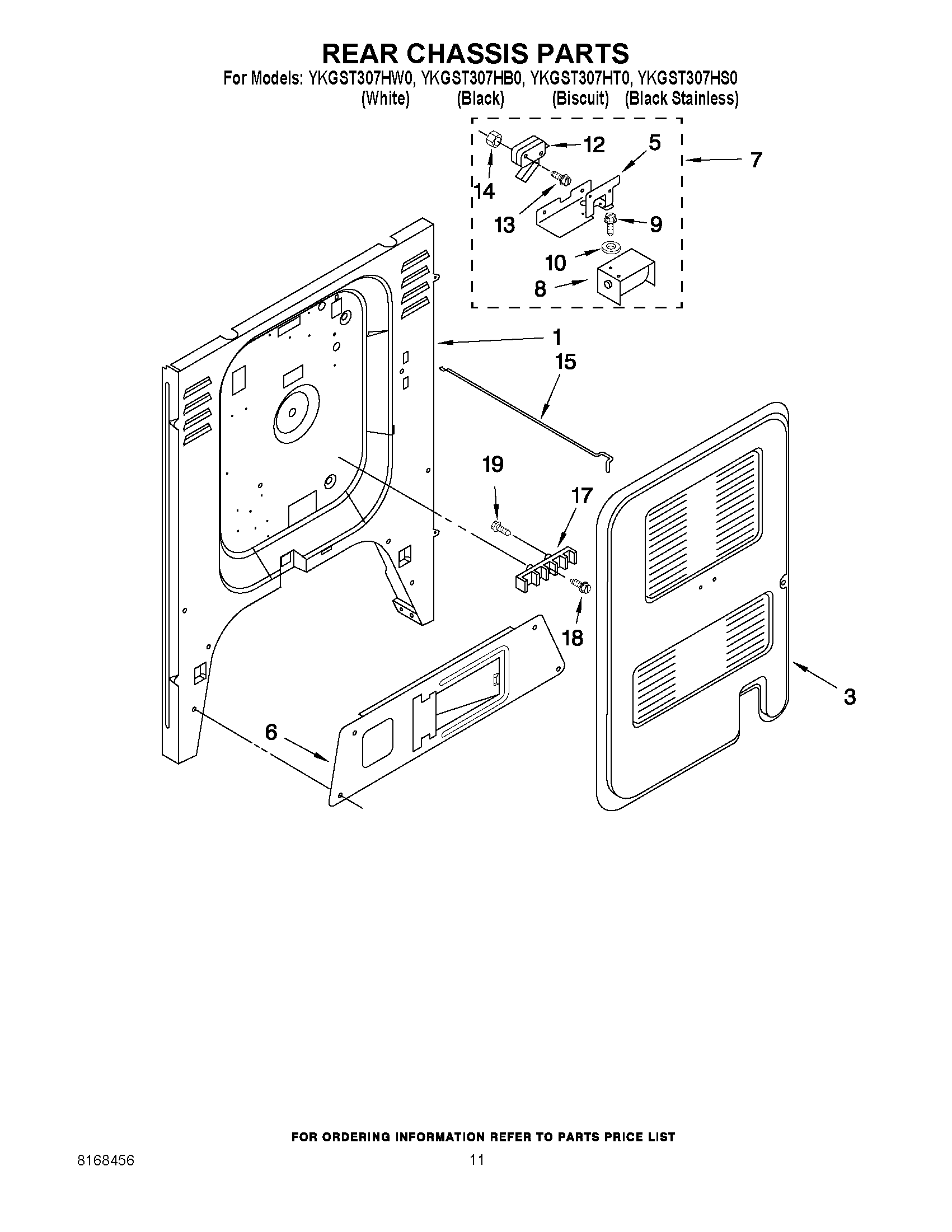 REAR CHASSIS PARTS
For Models: YKGST307HW0, YKGST307HB0, YKGST307HT0, YKGST307HS0
(White) (Black) (Biscuit) (Black Stainless)

12
5
7
14
13
9
10
8
1
15
19
17
18
3
6

FOR ORDERING INFORMATION REFER TO PARTS PRICE LIST

8168456
11