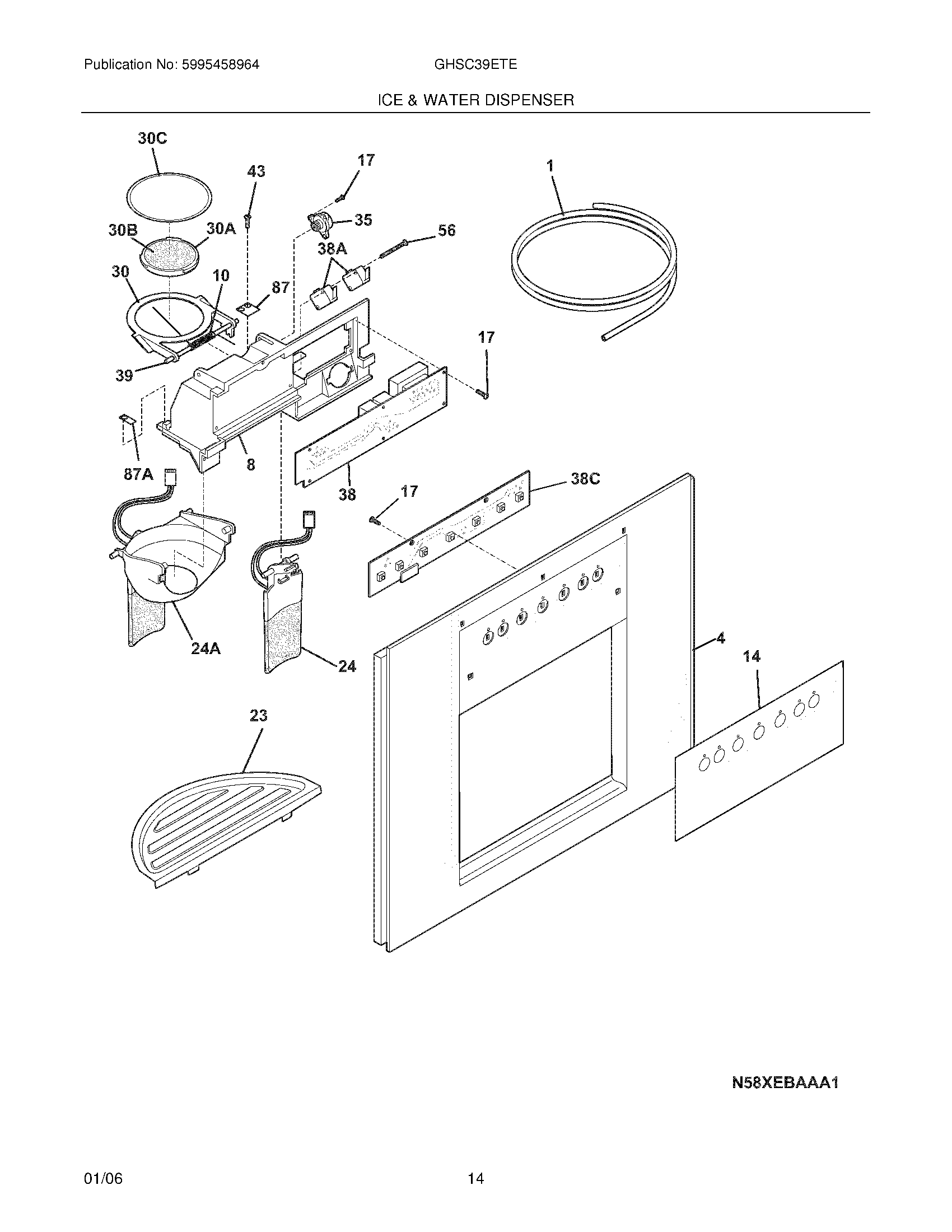 Publication No: 5995458964

GHSC39ETE

ICE & WATER DISPENSER

30C

43

17

1

30B

30A

35

56

38A

30

10

87

17

39

87A

8

38

17

38C

24A

24

4

14

23

N58XEBAAA1

01/06

14