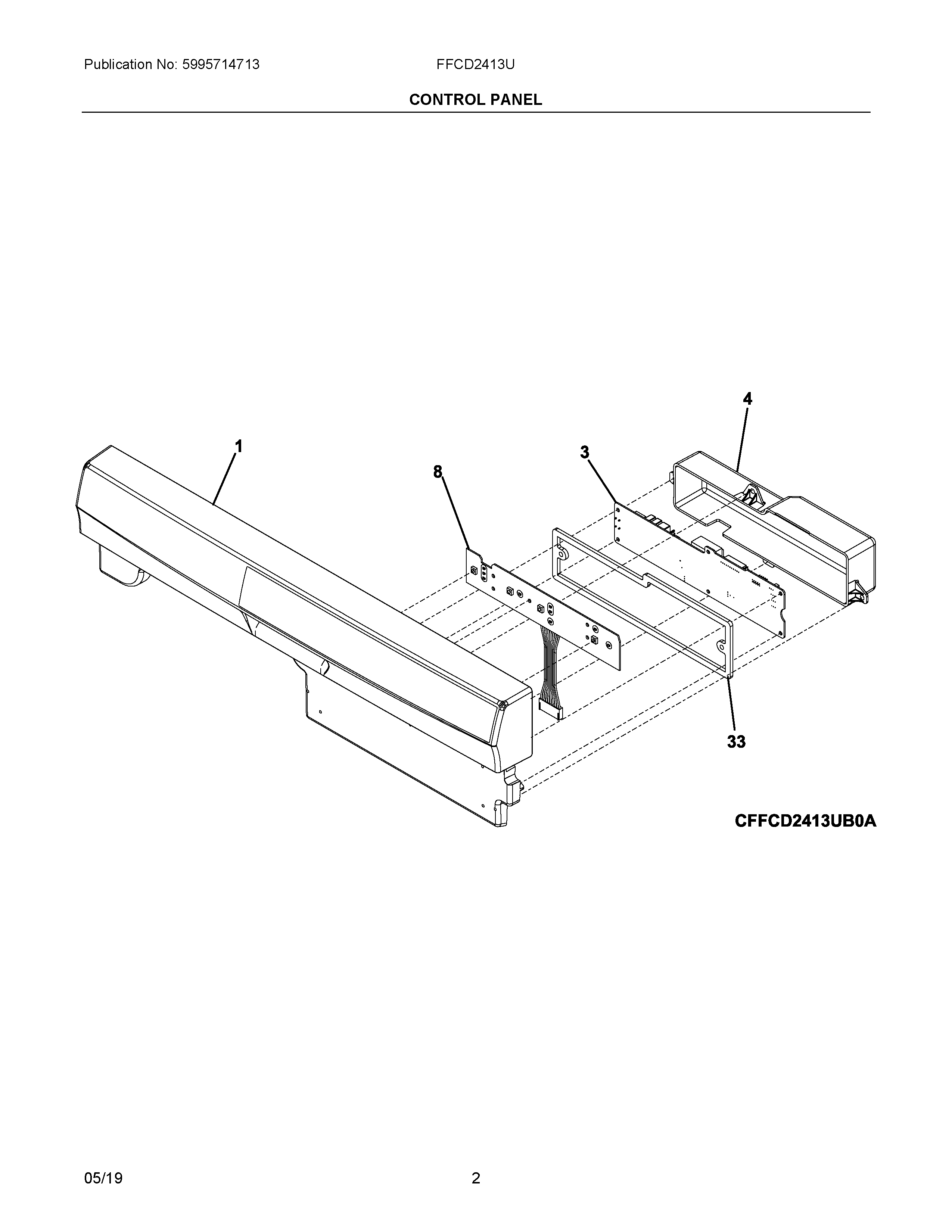 Publication No: 5995714713

FFCD2413U

CONTROL PANEL

4

1

3

8

33

CFFCD2413UB0A

05/19

2