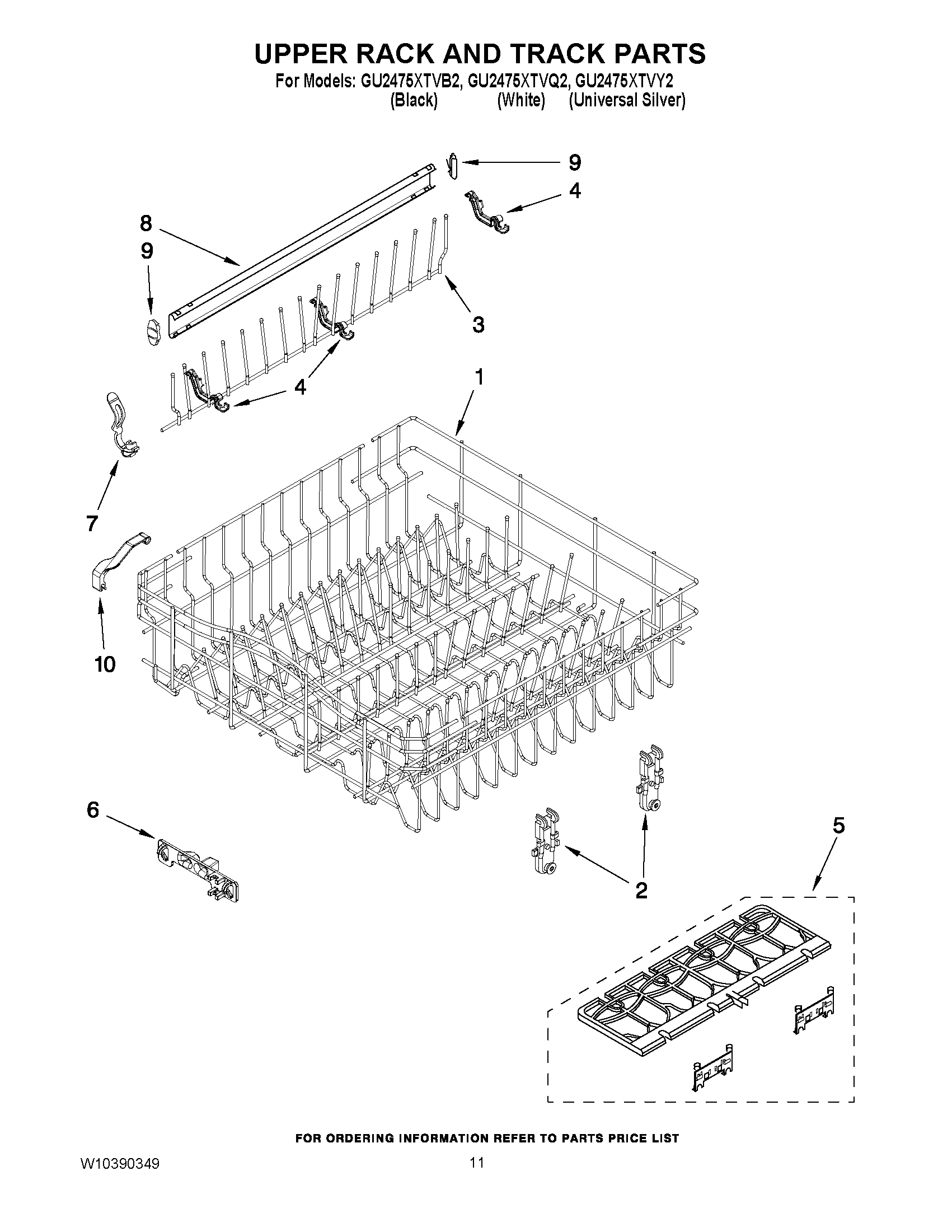 UPPER RACK AND TRACK PARTS

For Models: GU2475XTVB2, GU2475XTVQ2, GU2475XTVY2
(Black) (White) (Universal Silver)

9
4
8
9
3
4
1
7
10
6
2
5

FOR ORDERING INFORMATION REFER TO PARTS PRICE LIST

W10390349

11