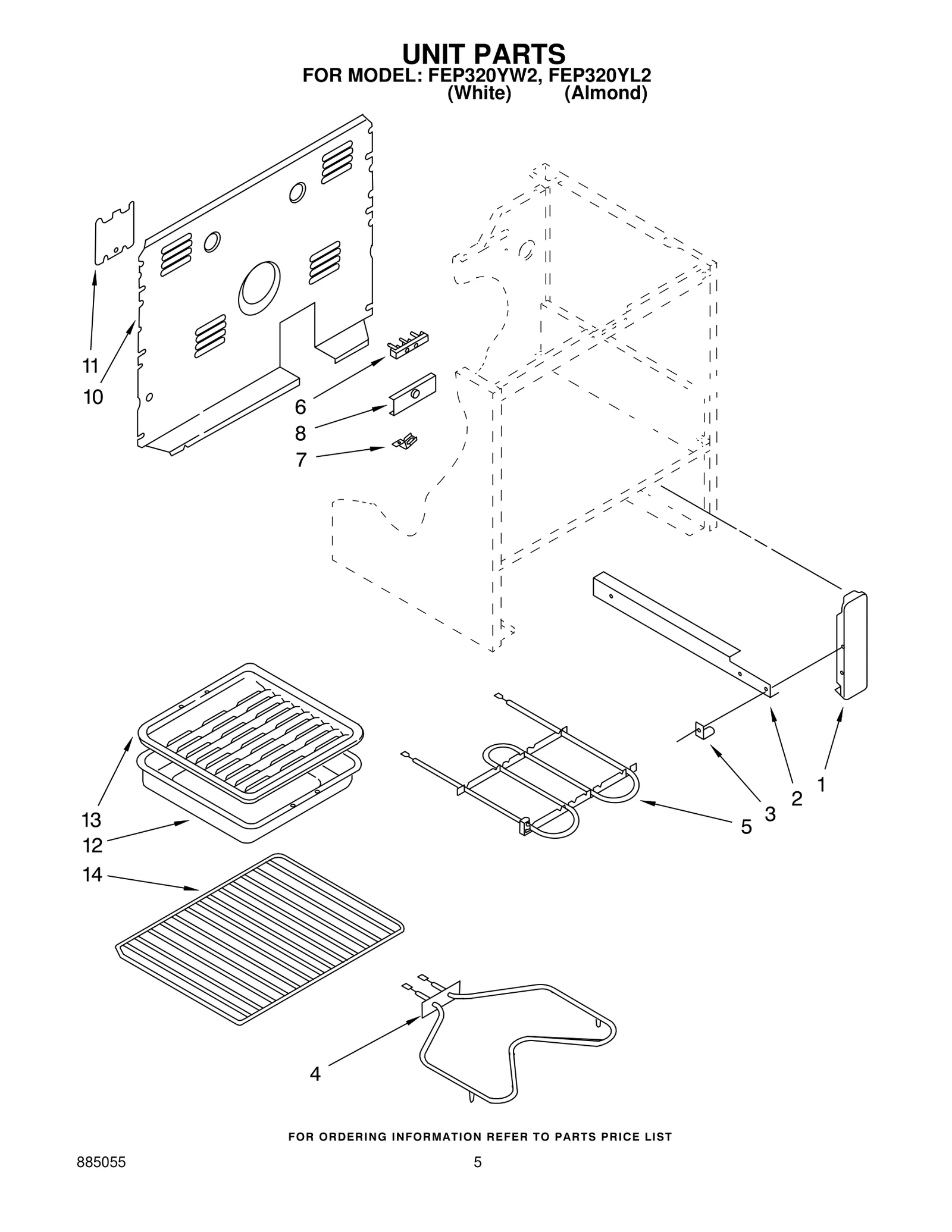 UNIT PARTS
FOR MODEL: FEP320YW2, FEP320YL2
(White) (Almond)

11
10
6
8
7
13
12
14
5
3
2
1
4

FOR ORDERING INFORMATION REFER TO PARTS PRICE LIST

885055

5