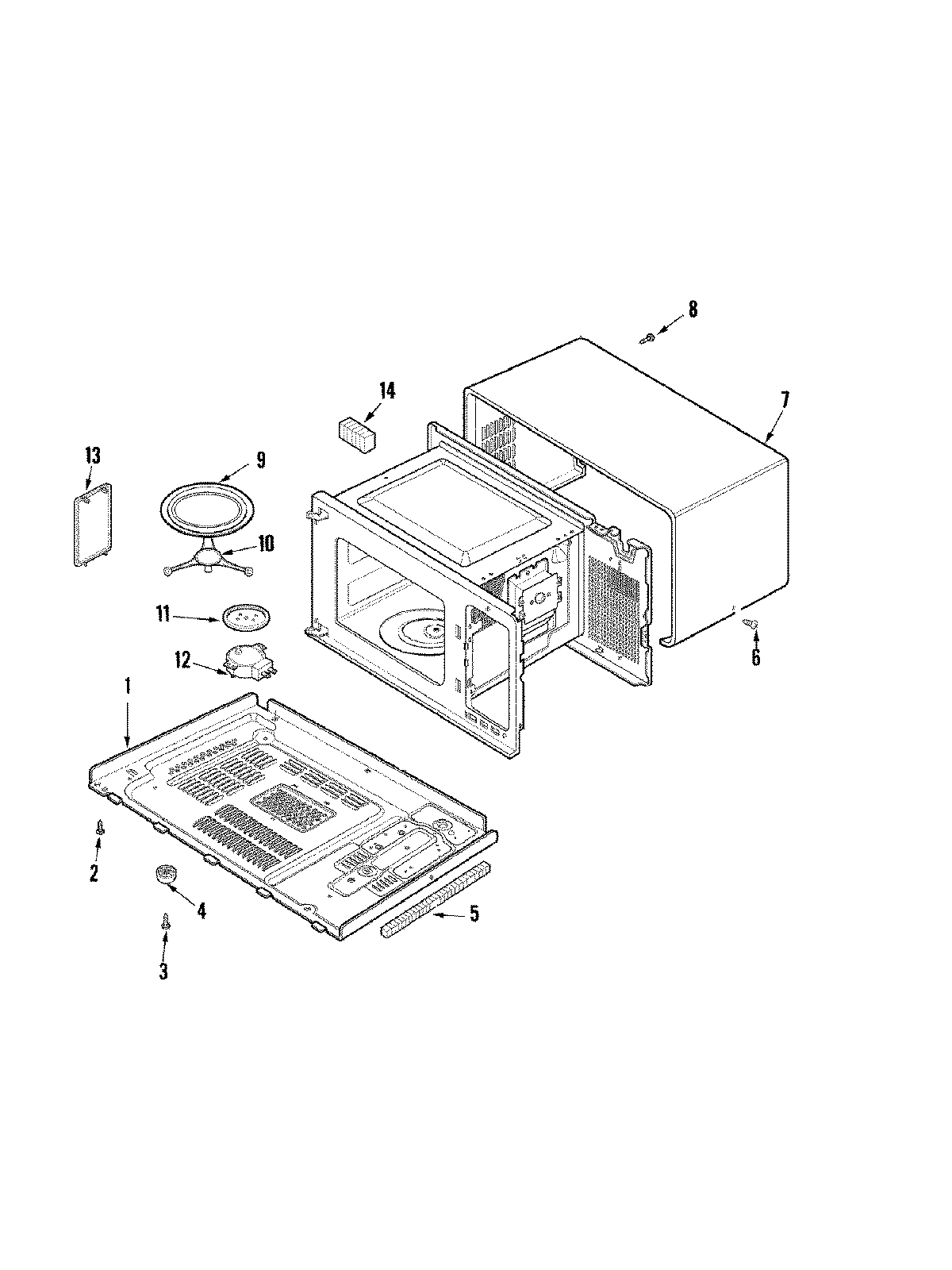 8

14

7

13

9

10

11

12

6

1

2

4

5

3