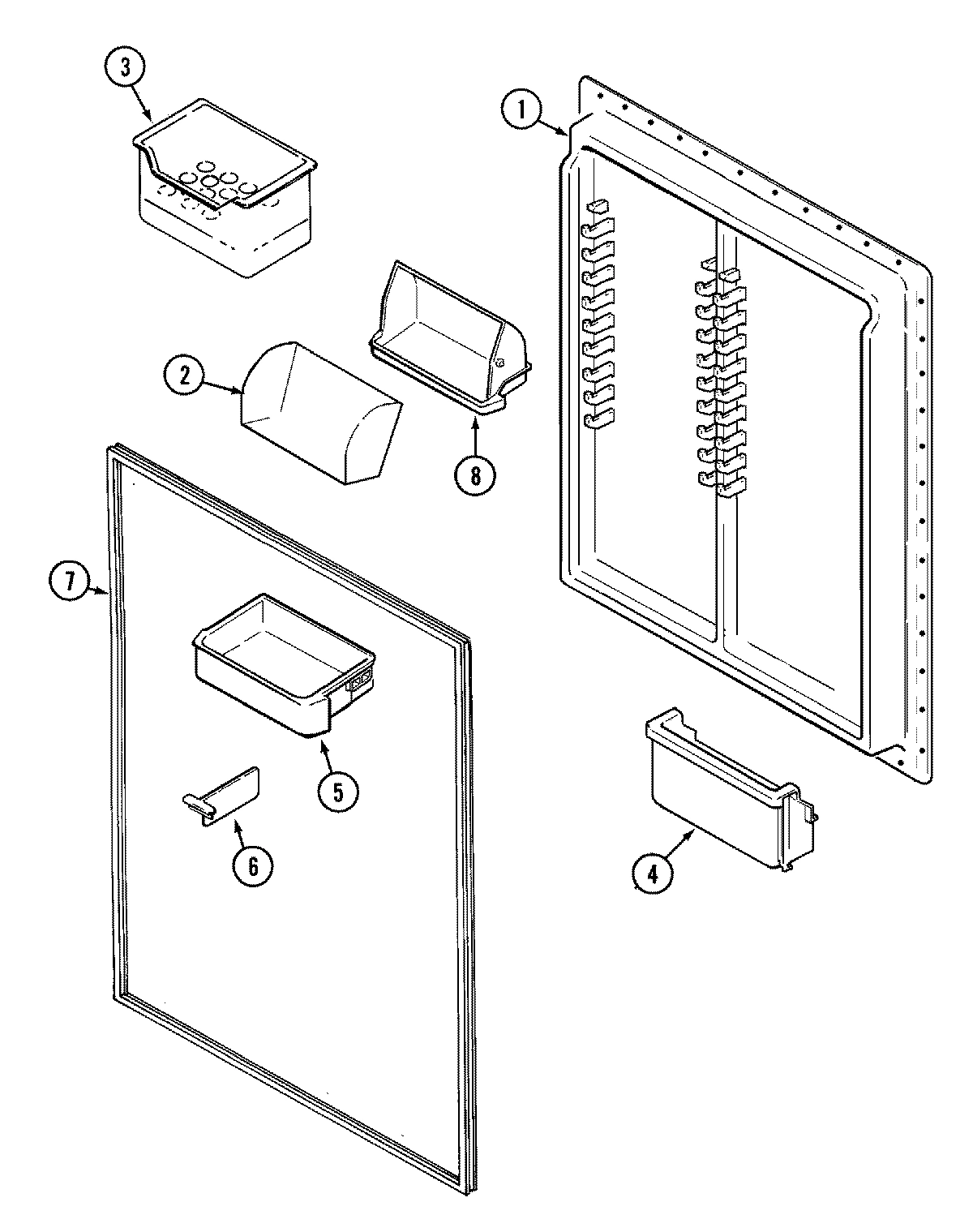 3
1
2
8
7
5
6
4