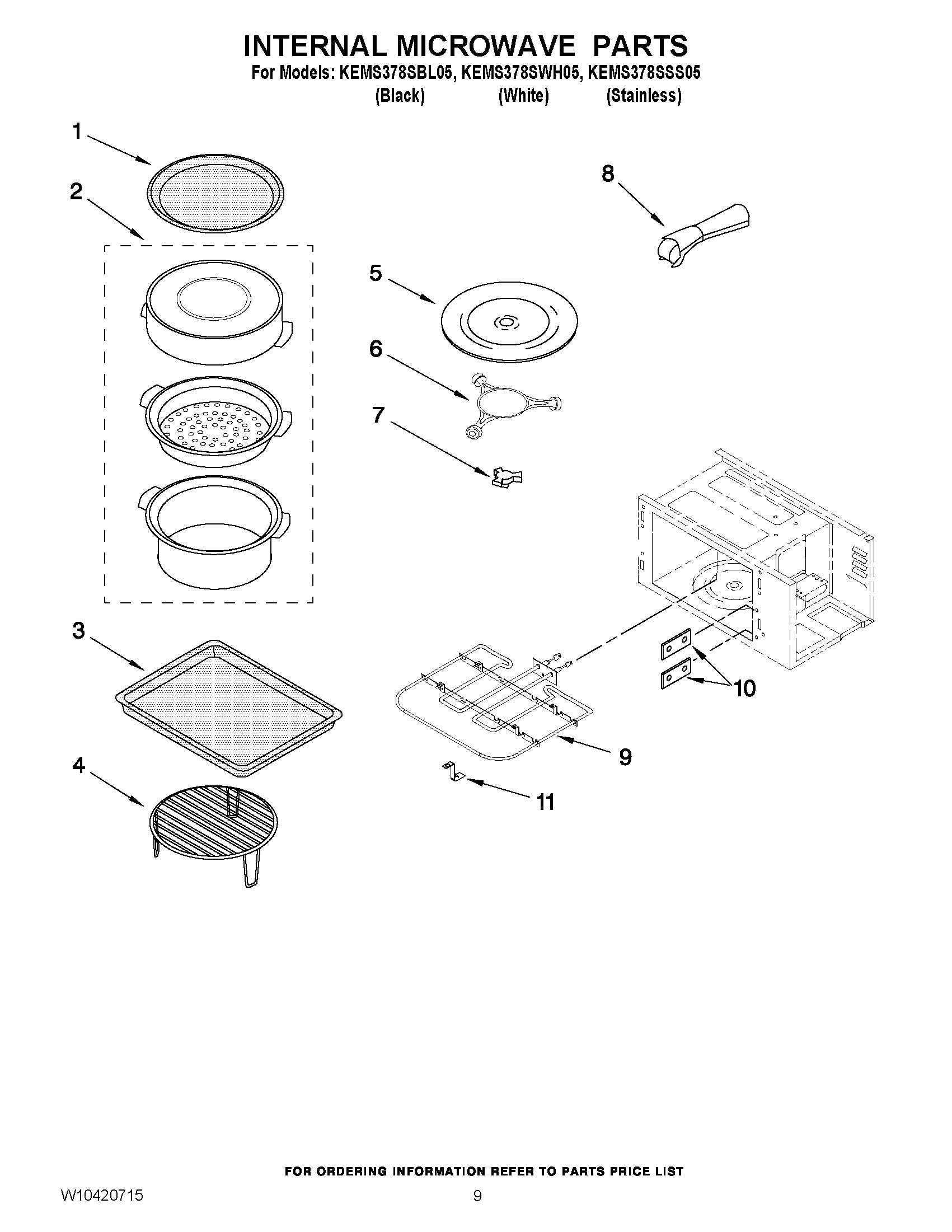 INTERNAL MICROWAVE PARTS
For Models: KEMS378SBL05, KEMS378SWH05, KEMS378SSS05
(Black) (White) (Stainless)

1
2
8
5
6
7
3
10
9
4
11

FOR ORDERING INFORMATION REFER TO PARTS PRICE LIST

W10420715
9