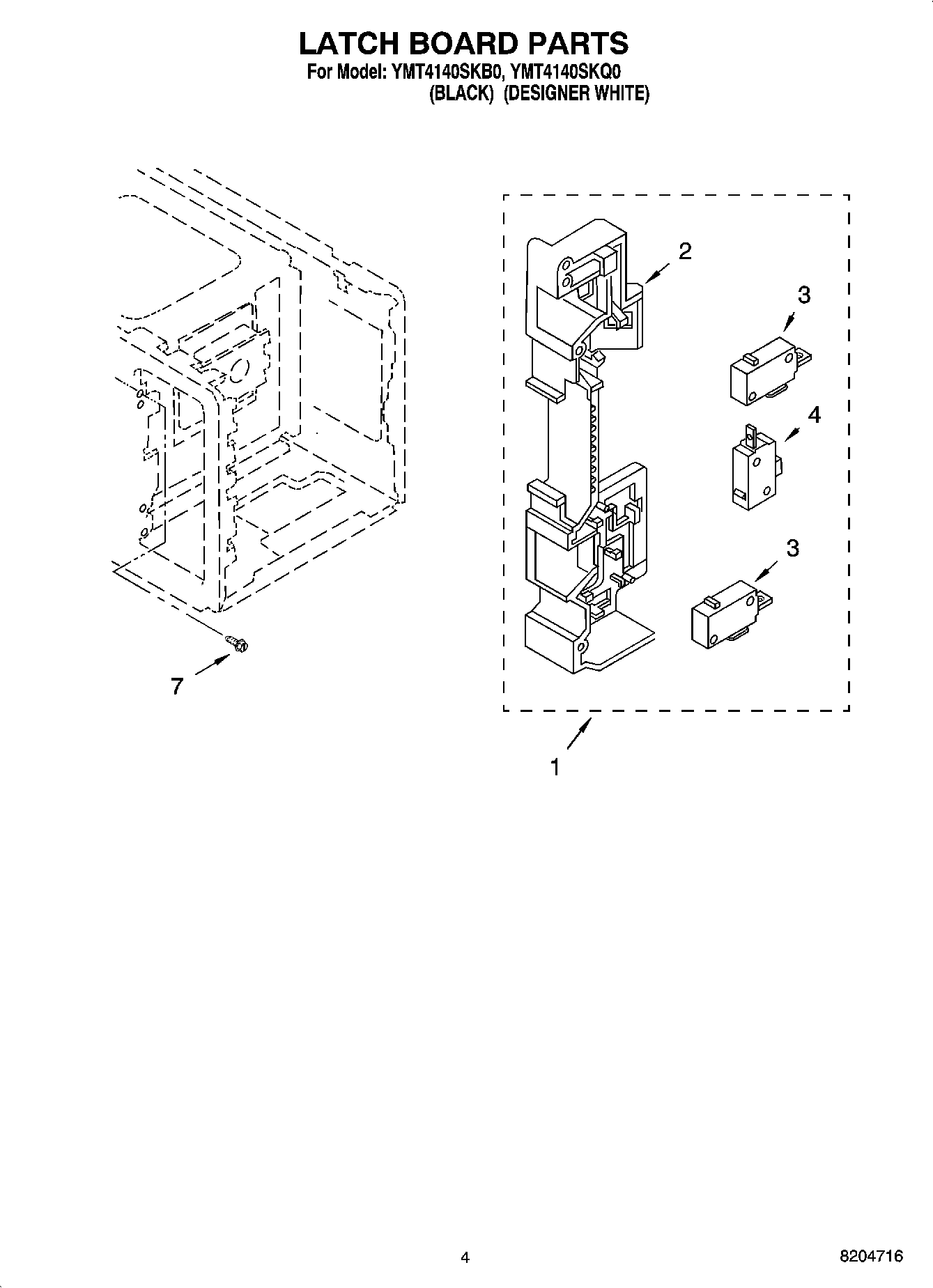 LATCH BOARD PARTS
For Model: YMT4140SKB0, YMT4140SKQ0
(BLACK) (DESIGNER WHITE)

2
3
4
3
7
1

4
8204716