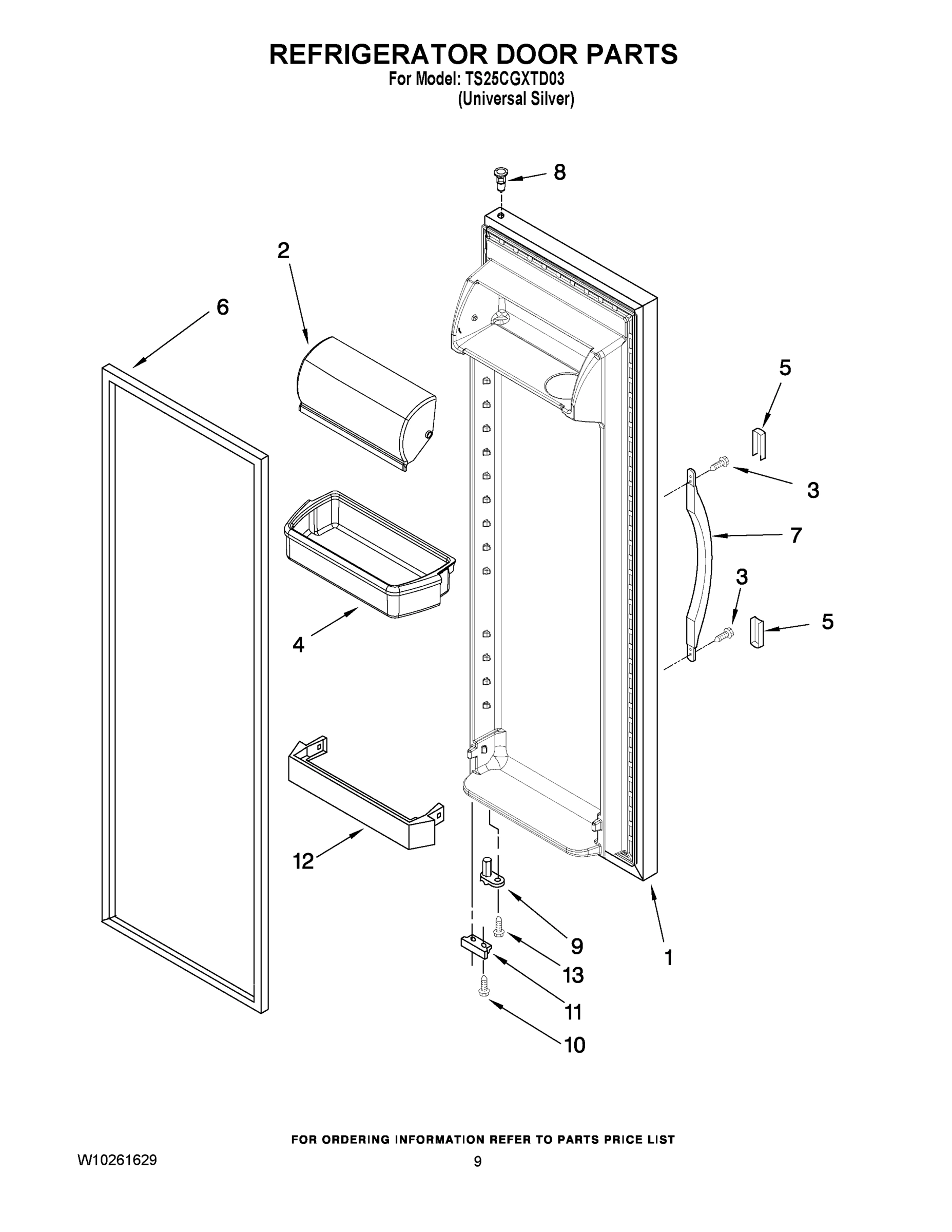 REFRIGERATOR DOOR PARTS
For Model: TS25CGXTD03
(Universal Silver)

8
2
6
5
3
7
3
5
4
12
9
13
1
11
10

FOR ORDERING INFORMATION REFER TO PARTS PRICE LIST
W10261629
9