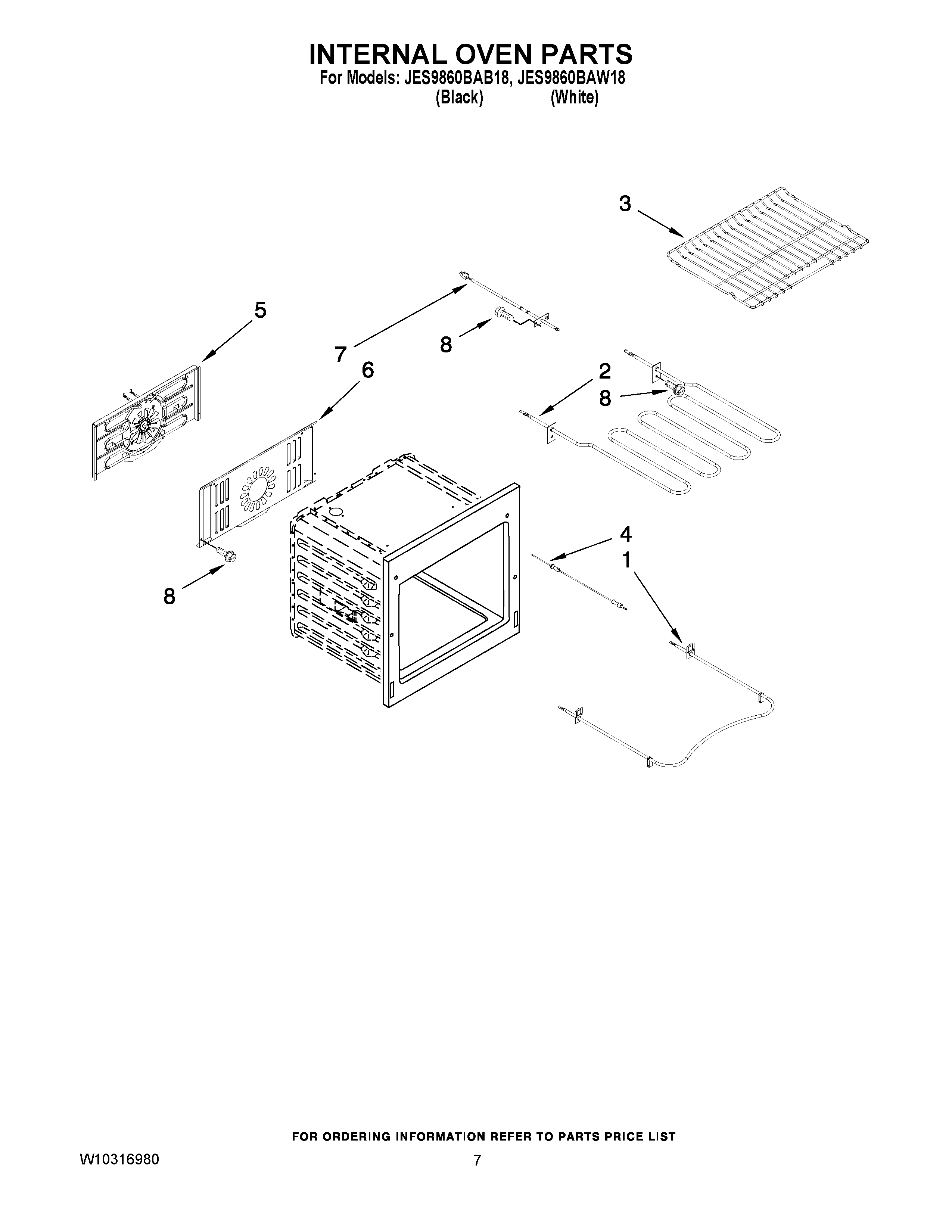 INTERNAL OVEN PARTS
For Models: JES9860BAB18, JES9860BAW18
(Black) (White)

3
5
7
8
6
2
8
4
1
8

FOR ORDERING INFORMATION REFER TO PARTS PRICE LIST

W10316980

7