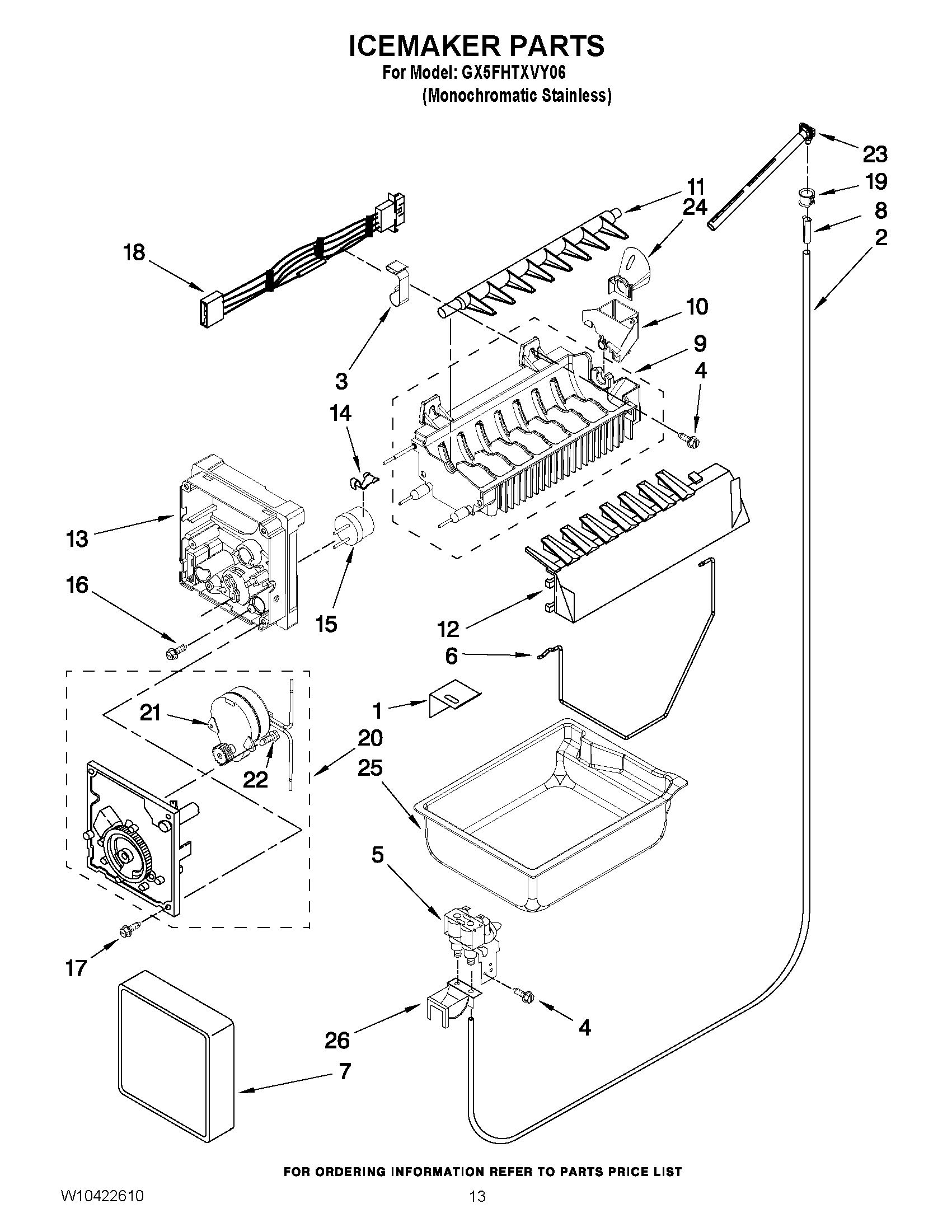 ICEMAKER PARTS
For Model: GX5FHTXVY06
(Monochromatic Stainless)

23
19
8
2
11
24
18
10
9
4
3
14
13
16
15
12
6
1
21
20
22
25
5
17
4
26
7

FOR ORDERING INFORMATION REFER TO PARTS PRICE LIST

W10422610
13