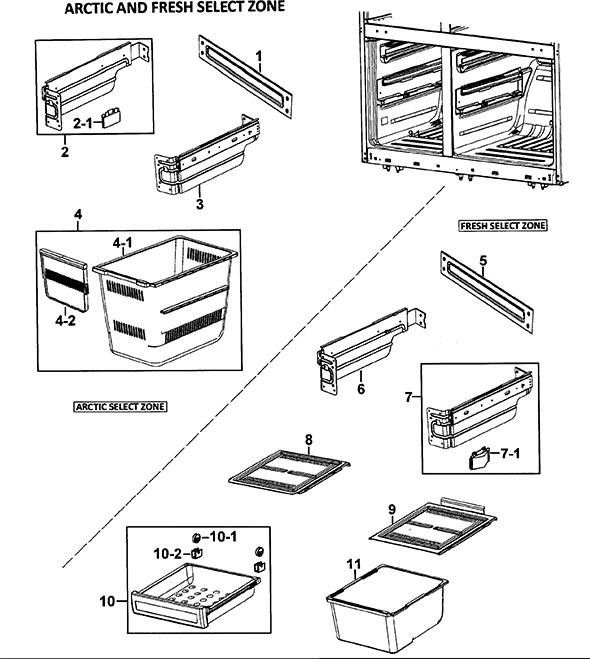 ARCTIC AND FRESH SELECT ZONE

1

2-1

2

3

9-1

4

4-1

4-2

FRESH SELECT ZONE

5

6

7

7-1

ARCTIC SELECT ZONE

8

9

10-1

10-2

10

11