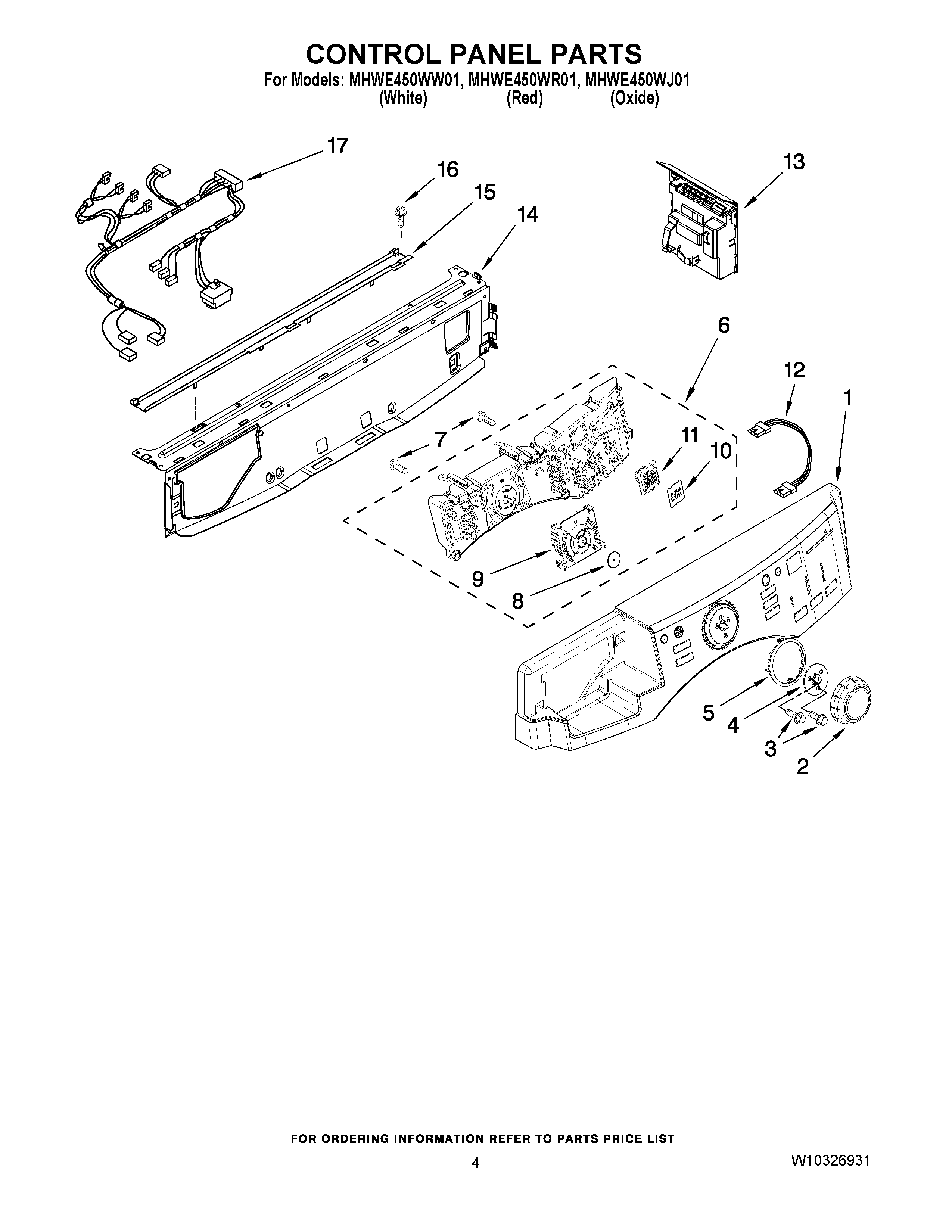 CONTROL PANEL PARTS
For Models: MHWE450WW01, MHWE450WR01, MHWE450WJ01
(White) (Red) (Oxide)

17
16
15
14
13
6
12
1
7
11
10
9
8
5
4
3
2

FOR ORDERING INFORMATION REFER TO PARTS PRICE LIST
4
W10326931