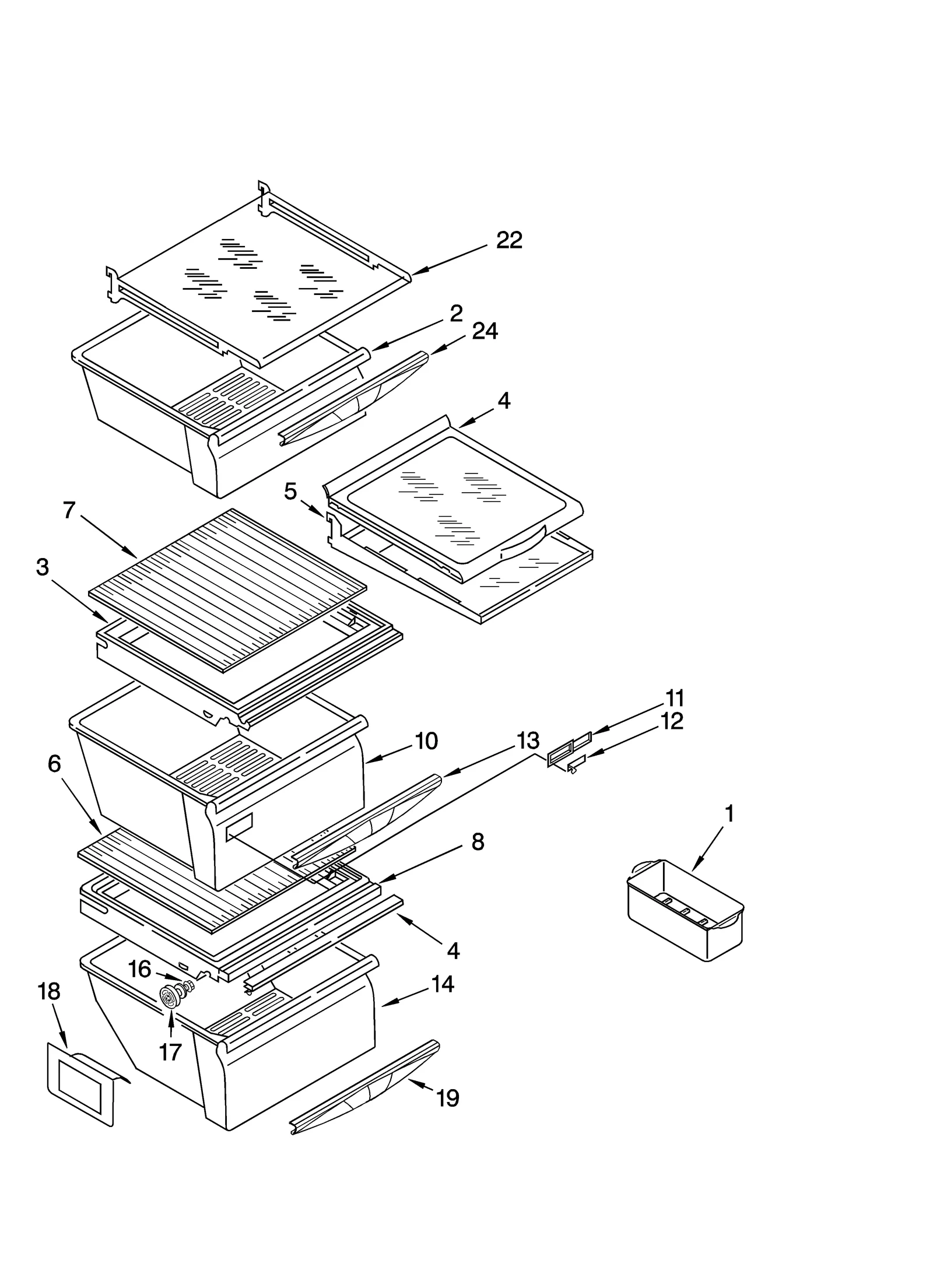 22
2
24
4
5
7
3
11
12
10
13
6
1
8
4
16
14
18
17
19