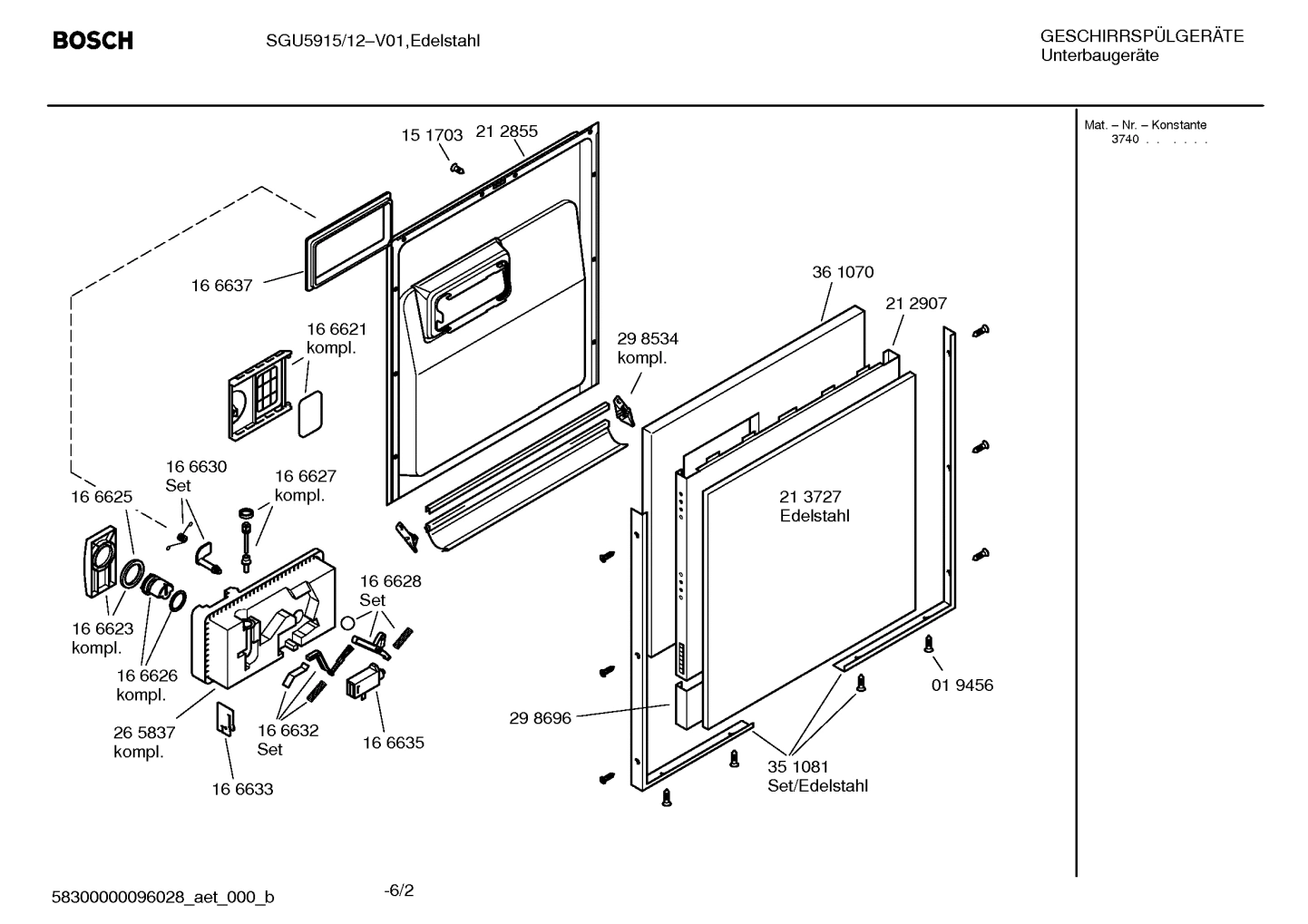 BOSCH

SGU5915/12–V01,Edelstahl

GESCHIRRSPÜLGERÄTE
Unterbaugeräte

Mat. – Nr. – Konstante
3740 . . . . . .

15 1703
21 2855
16 6637
16 6621
kompl.
29 8534
kompl.
36 1070
21 2907
16 6630
Set
16 6627
kompl.
16 6625
21 3727
Edelstahl
16 6628
Set
16 6623
kompl.
16 6626
kompl.
26 5837
kompl.
16 6632
Set
16 6635
16 6633
29 8696
01 9456
35 1081
Set/Edelstahl

58300000096028_aet_000_b

-6/2