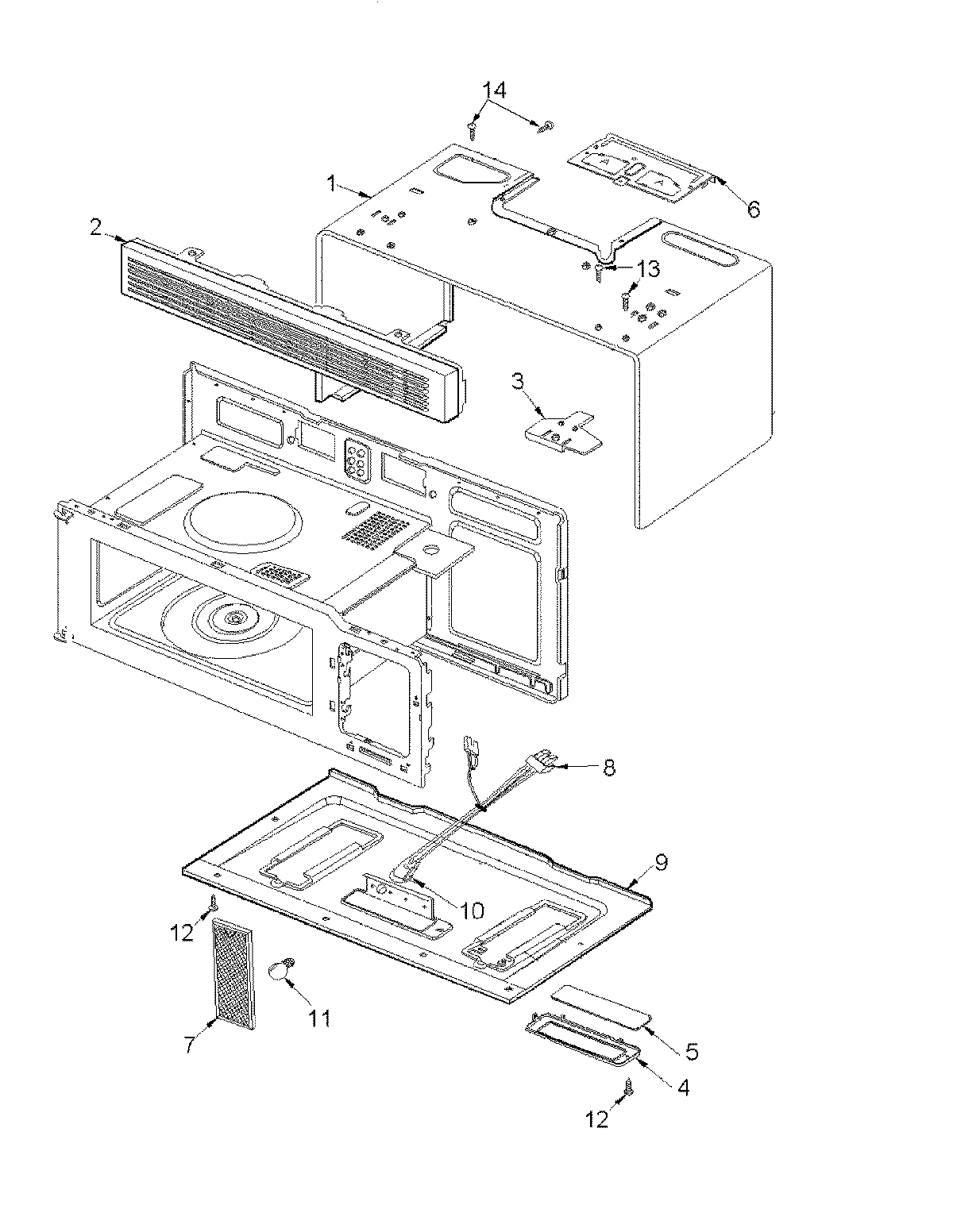 14
1
6
2
13
3
8
9
10
12
11
7
5
4
12