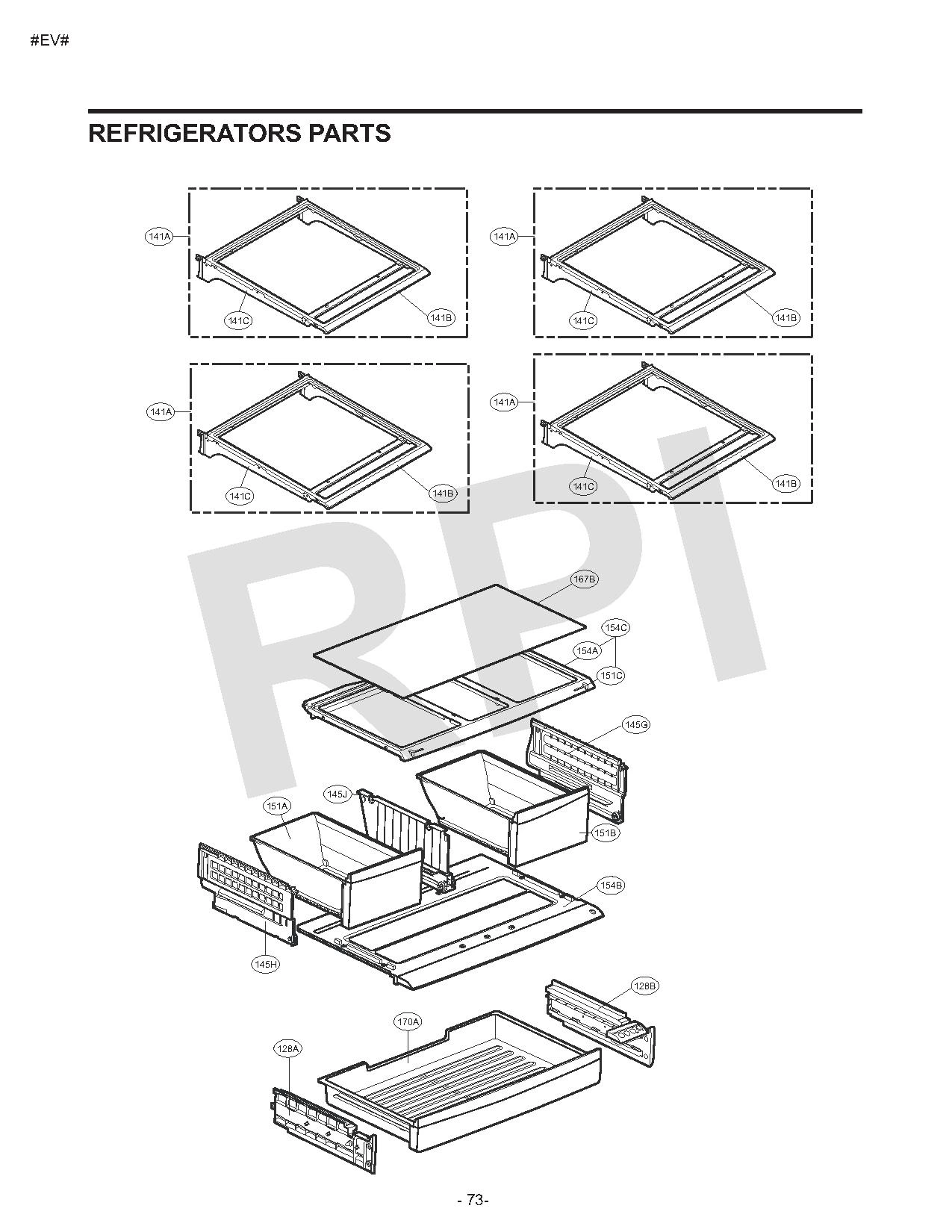 #EV#

REFRIGERATORS PARTS

141A
141C
141B
141A
141C
141B
141A
141C
141B
141A
141C
141B

RPI

167B
154C
154A
151C
145G
145J
151A
151B
154B
145H
128B
170A
128A

- 73-