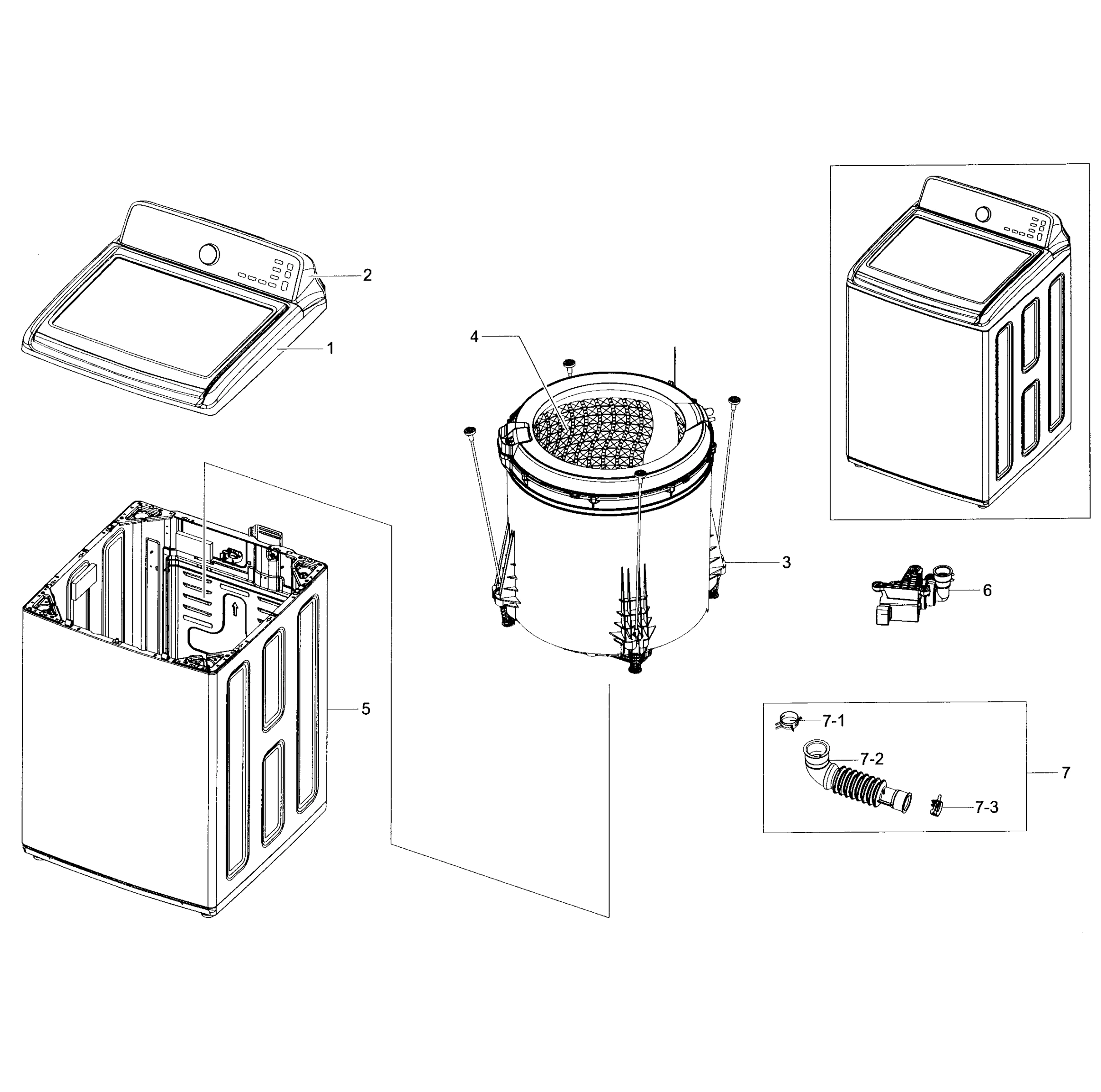 2
1
4
3
6
5
7-1
7-2
7
7-3