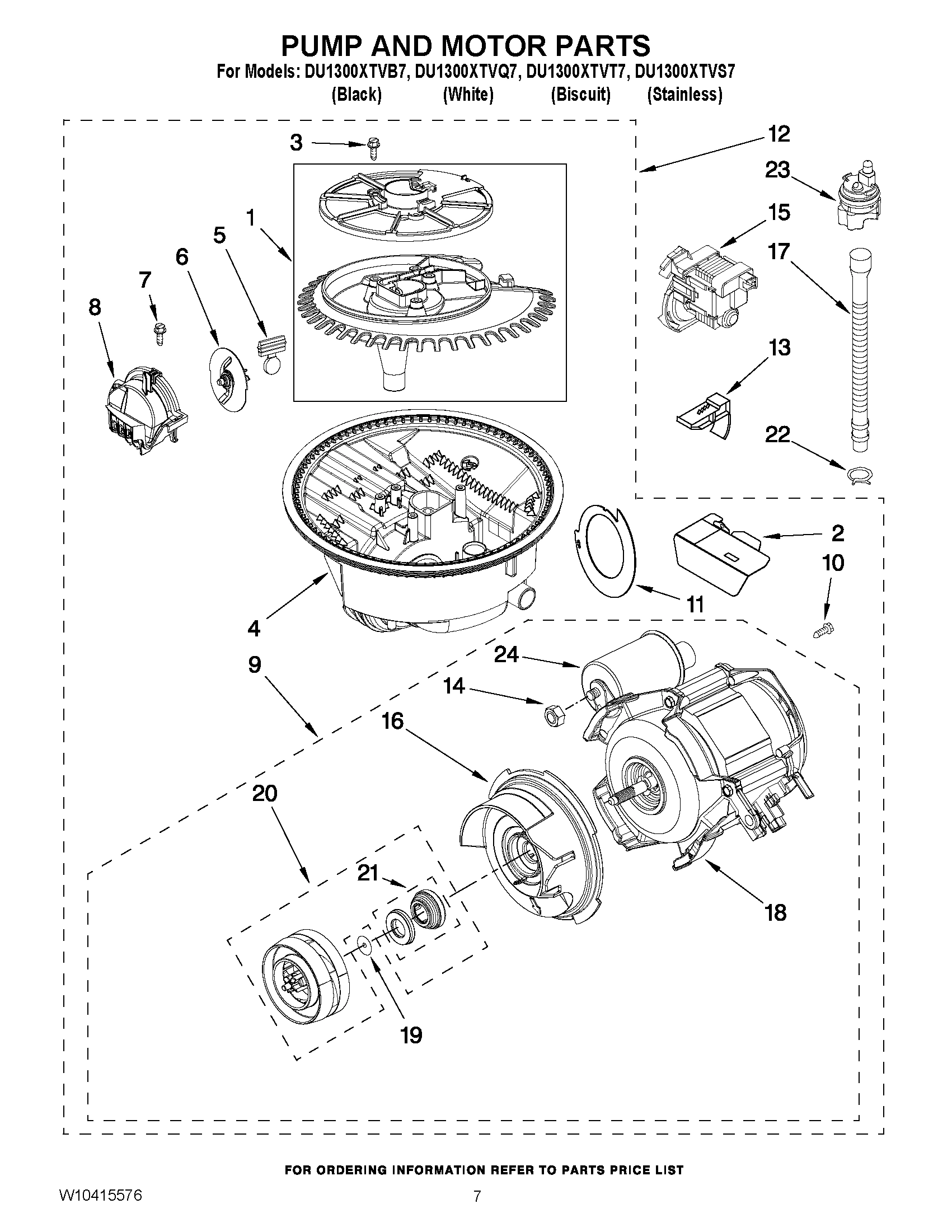 PUMP AND MOTOR PARTS

For Models: DU1300XTVB7, DU1300XTVQ7, DU1300XTVT7, DU1300XTVS7
(Black) (White) (Biscuit) (Stainless)

3
12
23
1
15
5
17
6
7
8
13
22
2
10
11
4
24
9
14
16
20
21
18
19

FOR ORDERING INFORMATION REFER TO PARTS PRICE LIST

W10415576

7