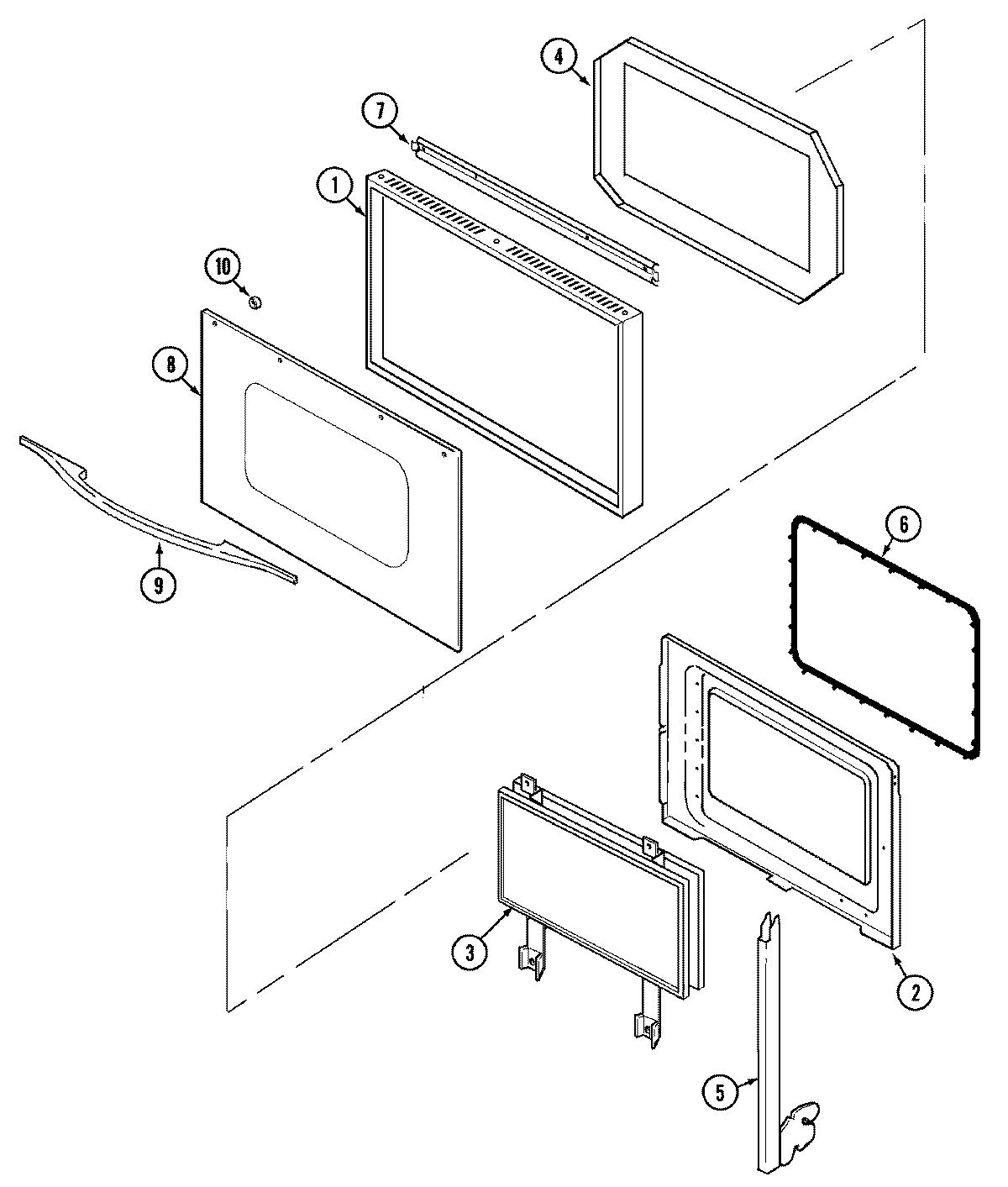 4
7
1
10
8
9
6
3
2
5