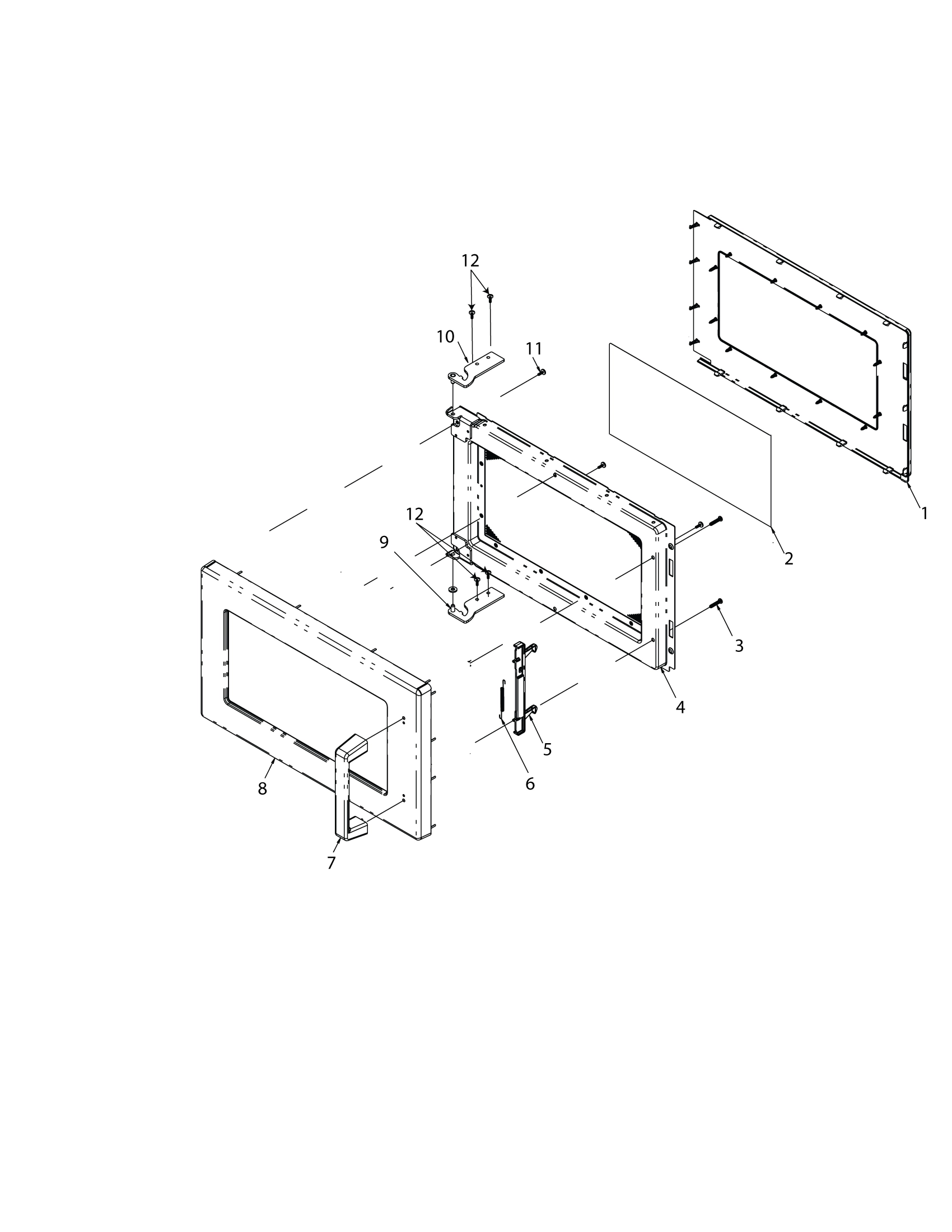 12
10
11
1
2
12
9
3
4
5
6
8
7