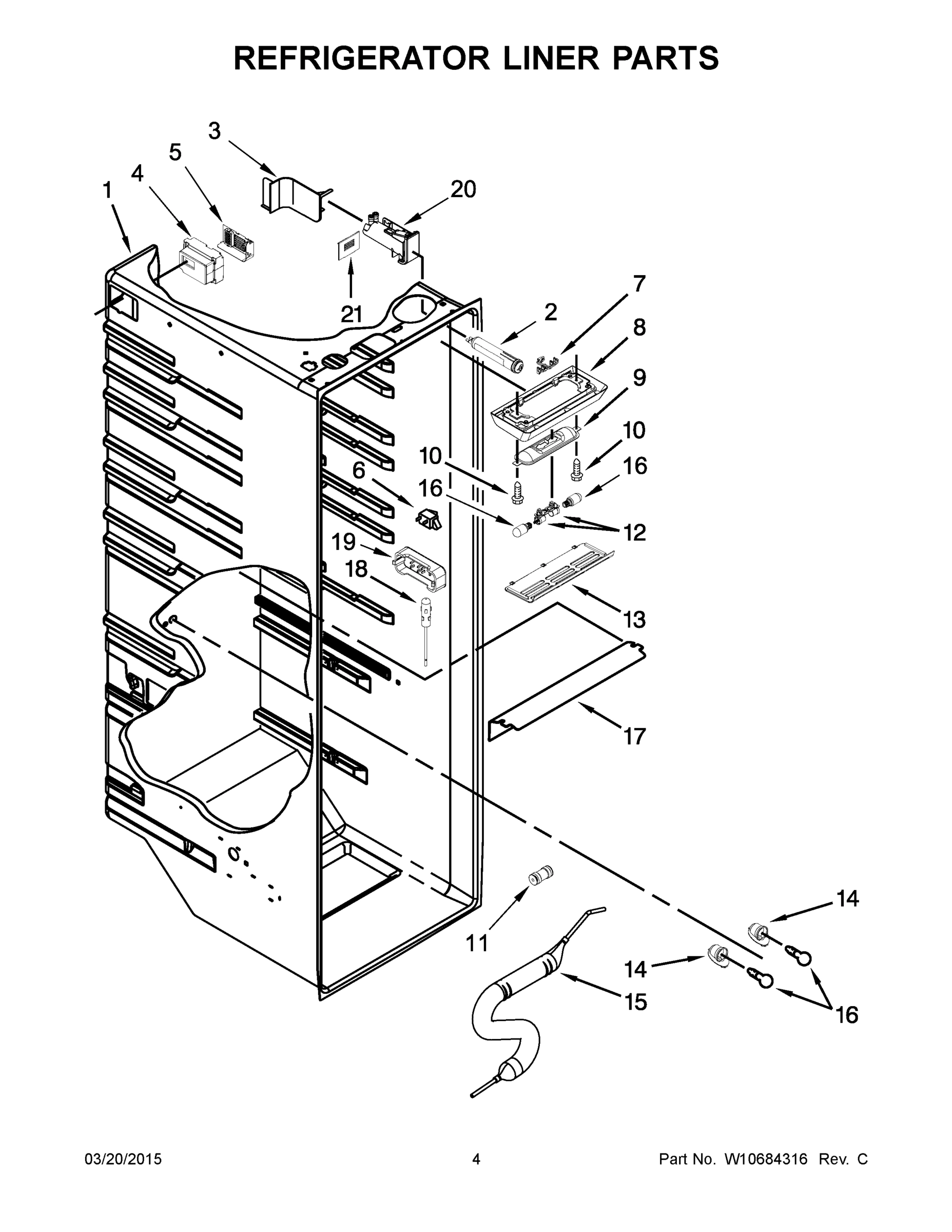 REFRIGERATOR LINER PARTS

3
5
4
1
20
21
7
2
8
9
10
10
16
6
16
12
19
18
13
17
14
11
14
15
16

03/20/2015
4
Part No. W10684316 Rev. C