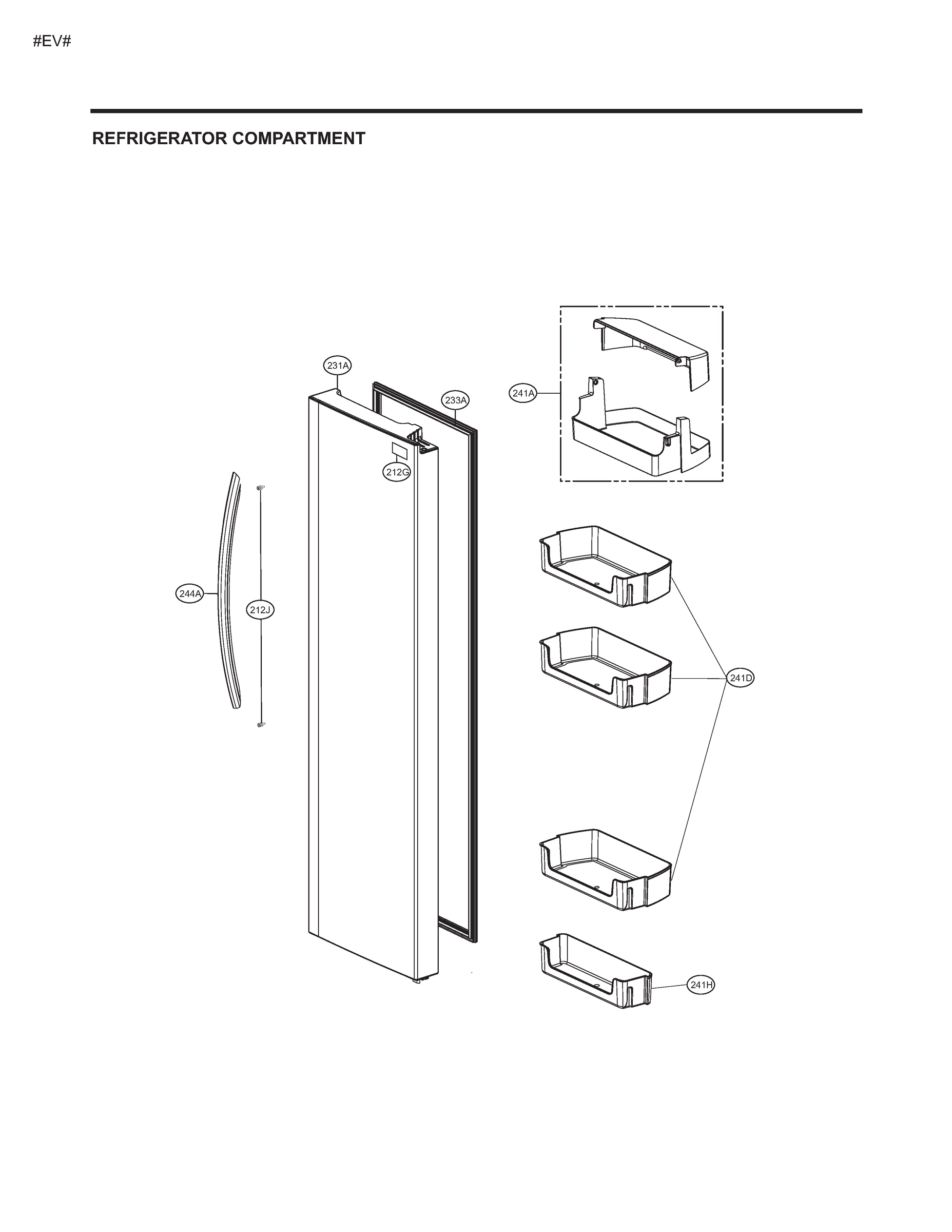 #EV#

REFRIGERATOR COMPARTMENT

231A

233A

241A

212G

244A

212J

241D

241H