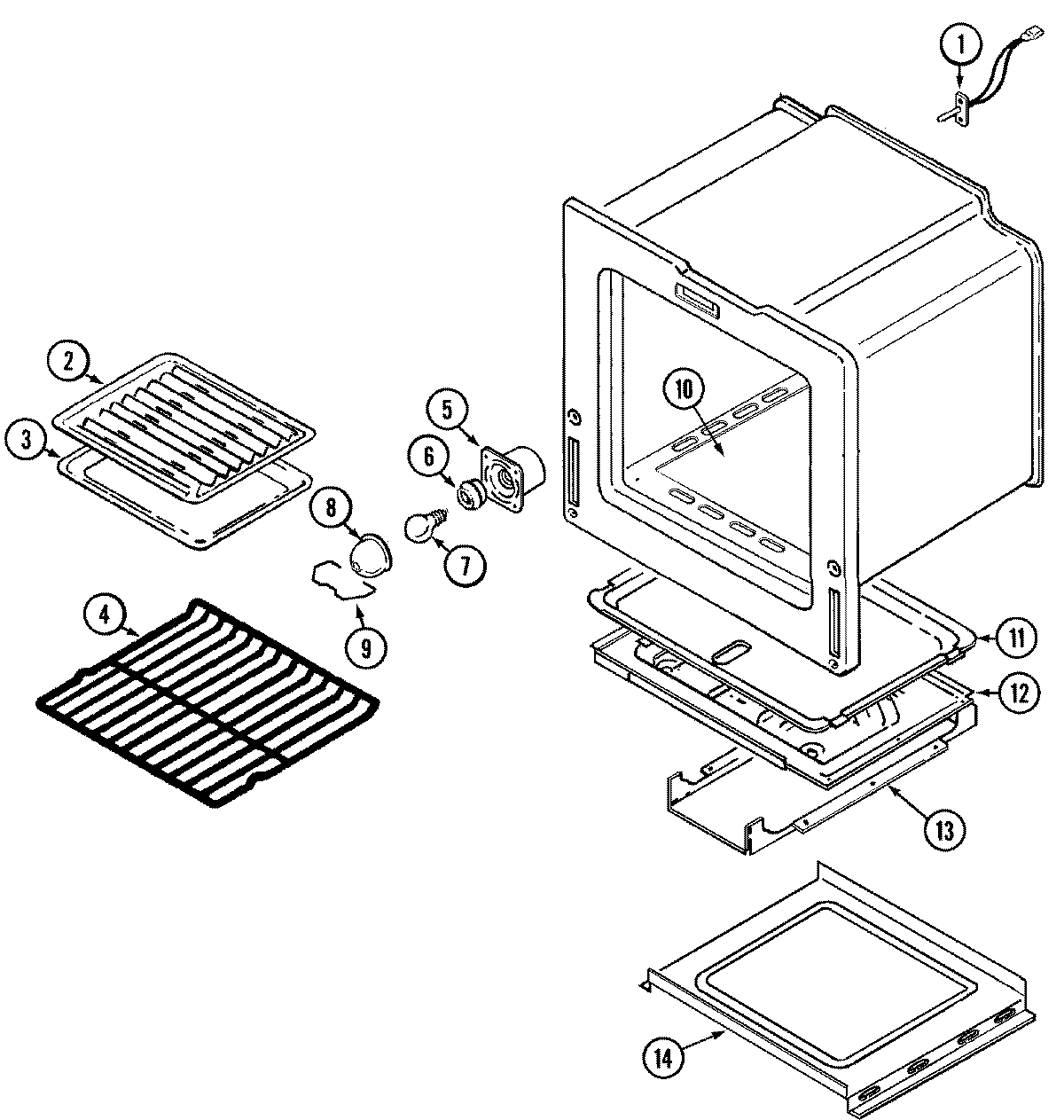 1
2
3
4
5
6
7
8
9
10
11
12
13
14