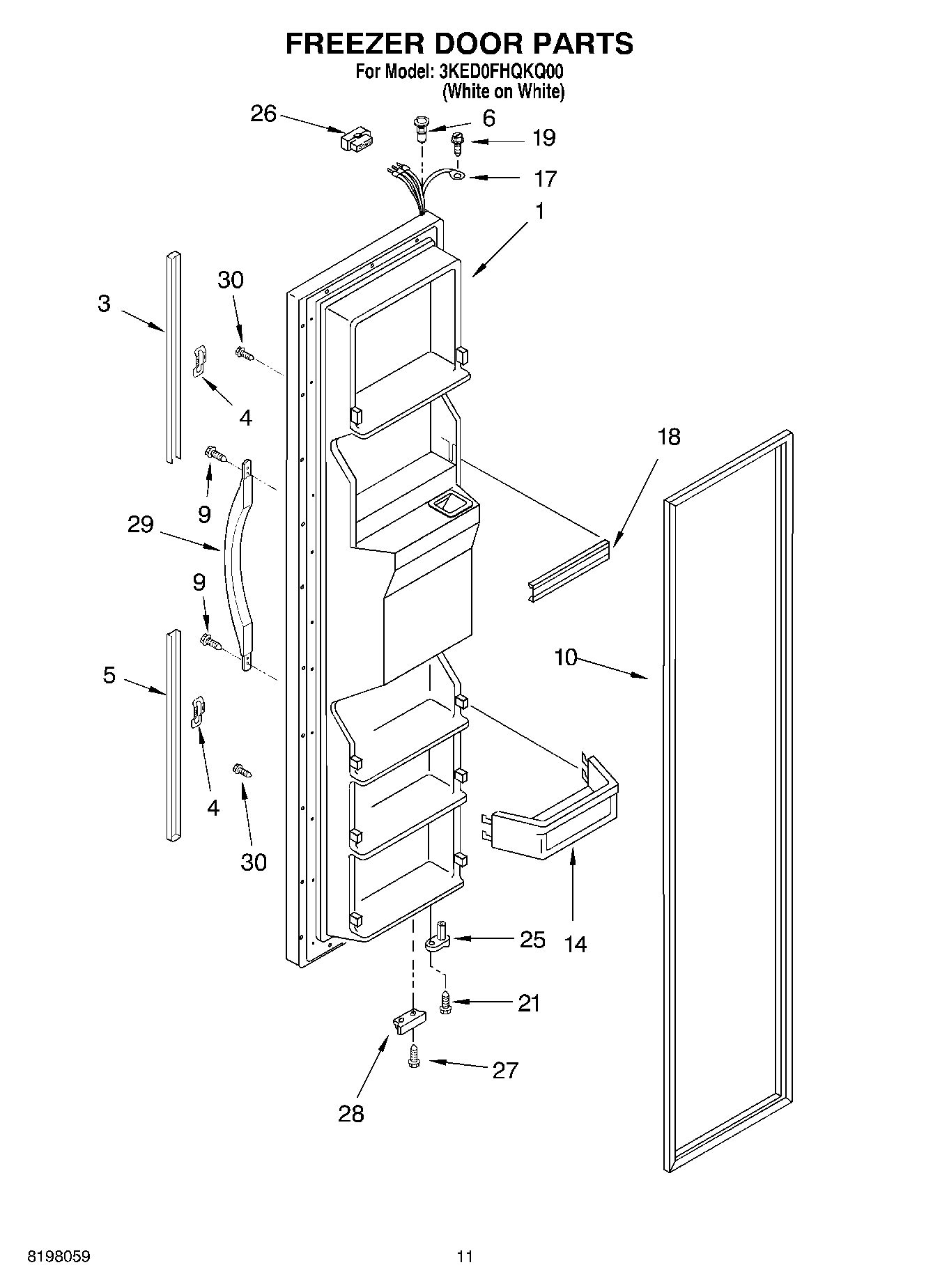 FREEZER DOOR PARTS
For Model: 3KED0FHQKQ00
(White on White)

26
6
19
17
1
30
3
4
18
9
29
9
10
5
4
30
25
14
21
27
28

8198059
11