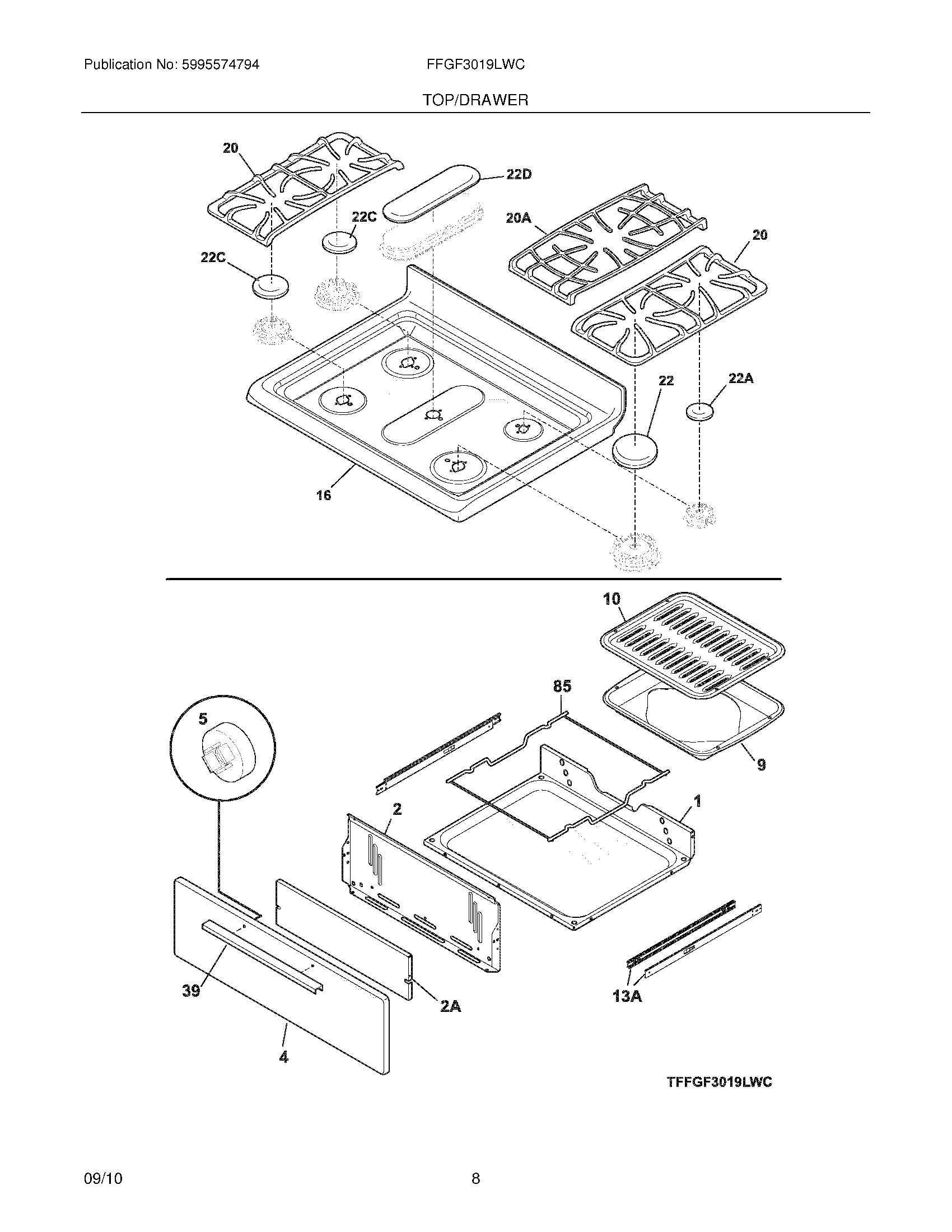 Publication No: 5995574794

FFGF3019LWC

TOP/DRAWER

20

22D

22C

20A

20

22C

22

22A

16

10

85

5

9

2

1

39

2A

13A

4

TFFGF3019LWC

09/10

8