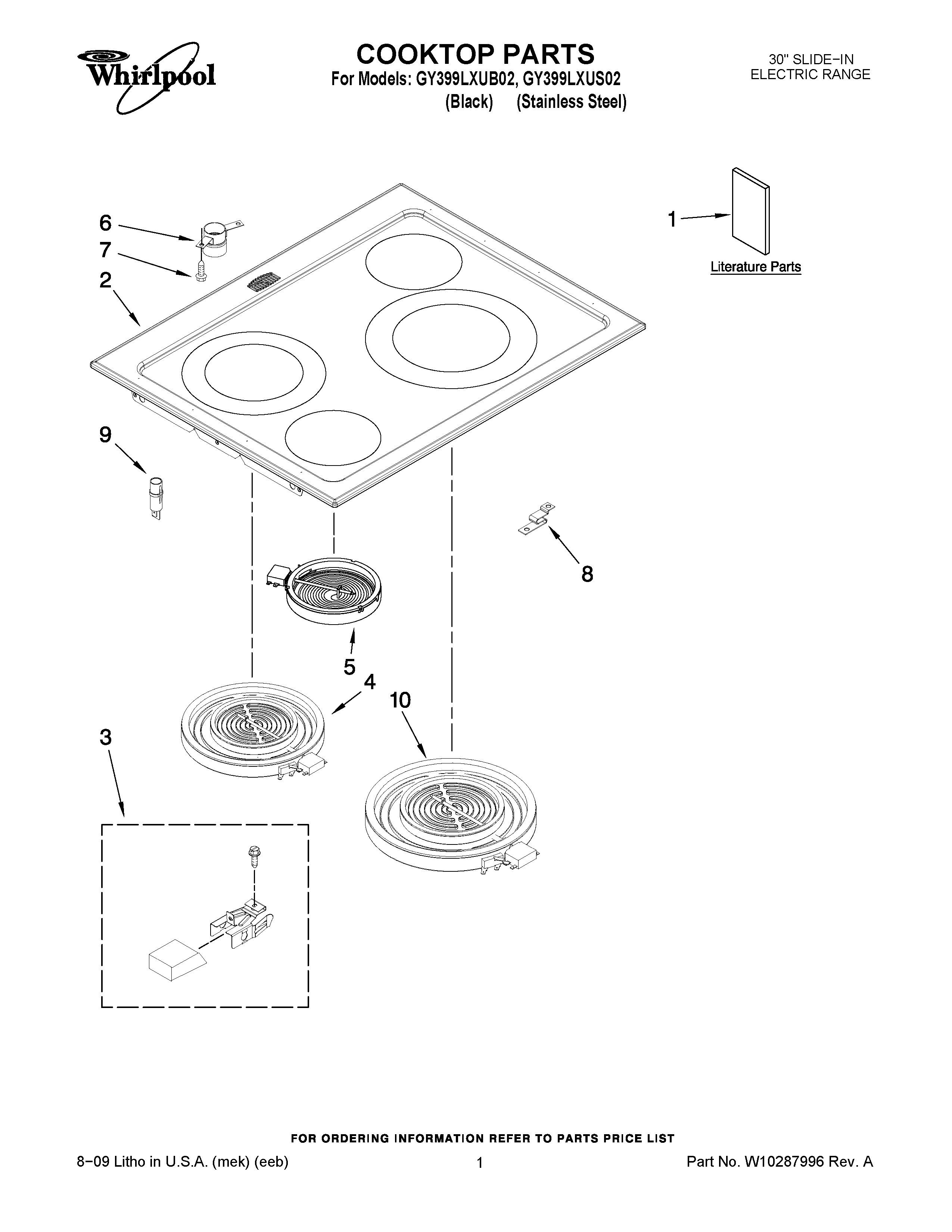 Whirlpool

COOKTOP PARTS
For Models: GY399LXUB02, GY399LXUS02
(Black) (Stainless Steel)

30" SLIDE−IN
ELECTRIC RANGE

6
7
2
1
Literature Parts
9
8
5
4
10
3

FOR ORDERING INFORMATION REFER TO PARTS PRICE LIST

8−09 Litho in U.S.A. (mek) (eeb)
1
Part No. W10287996 Rev. A