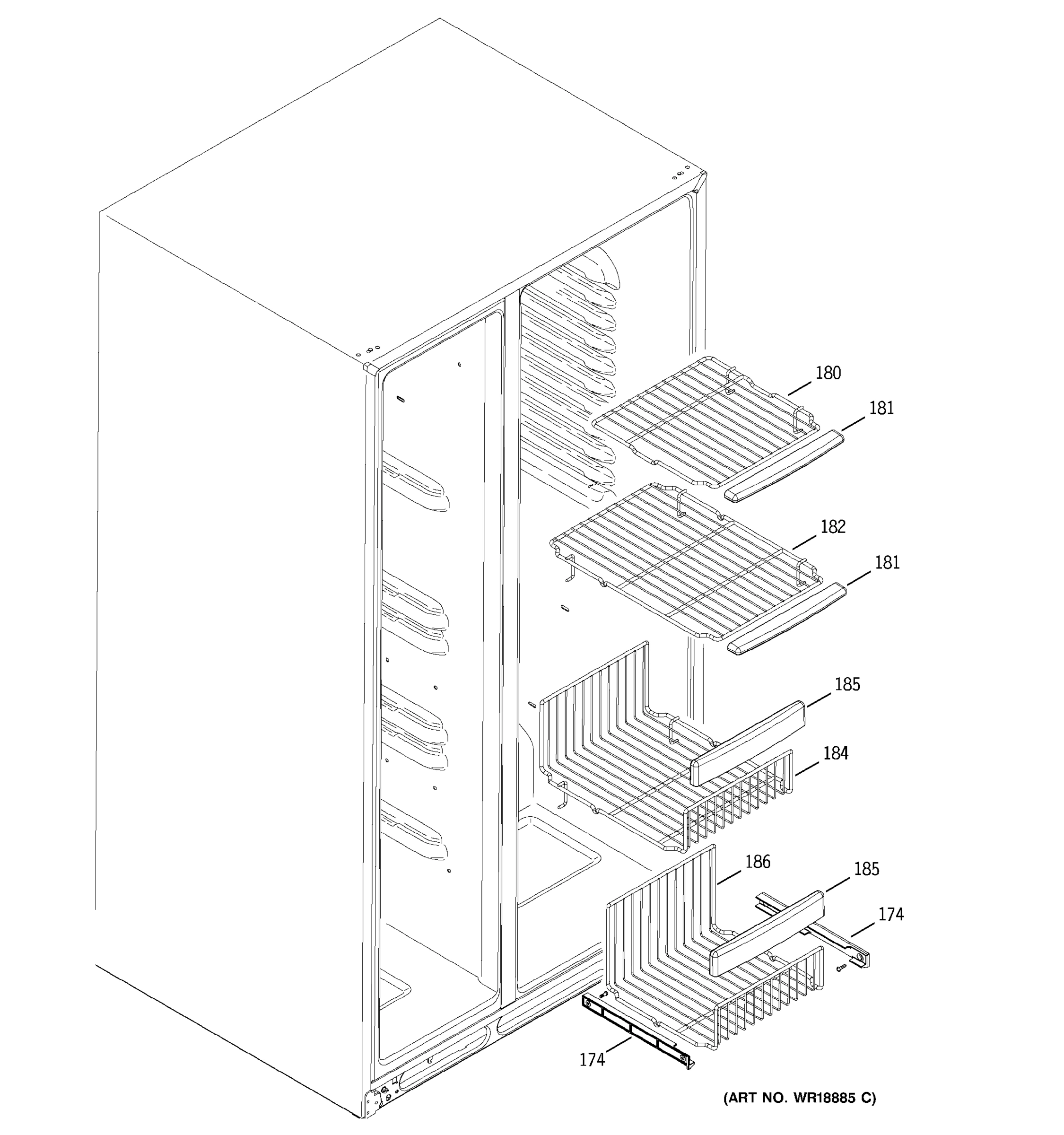 180
181
182
181
185
184
186
185
174
174
(ART NO. WR18885 C)