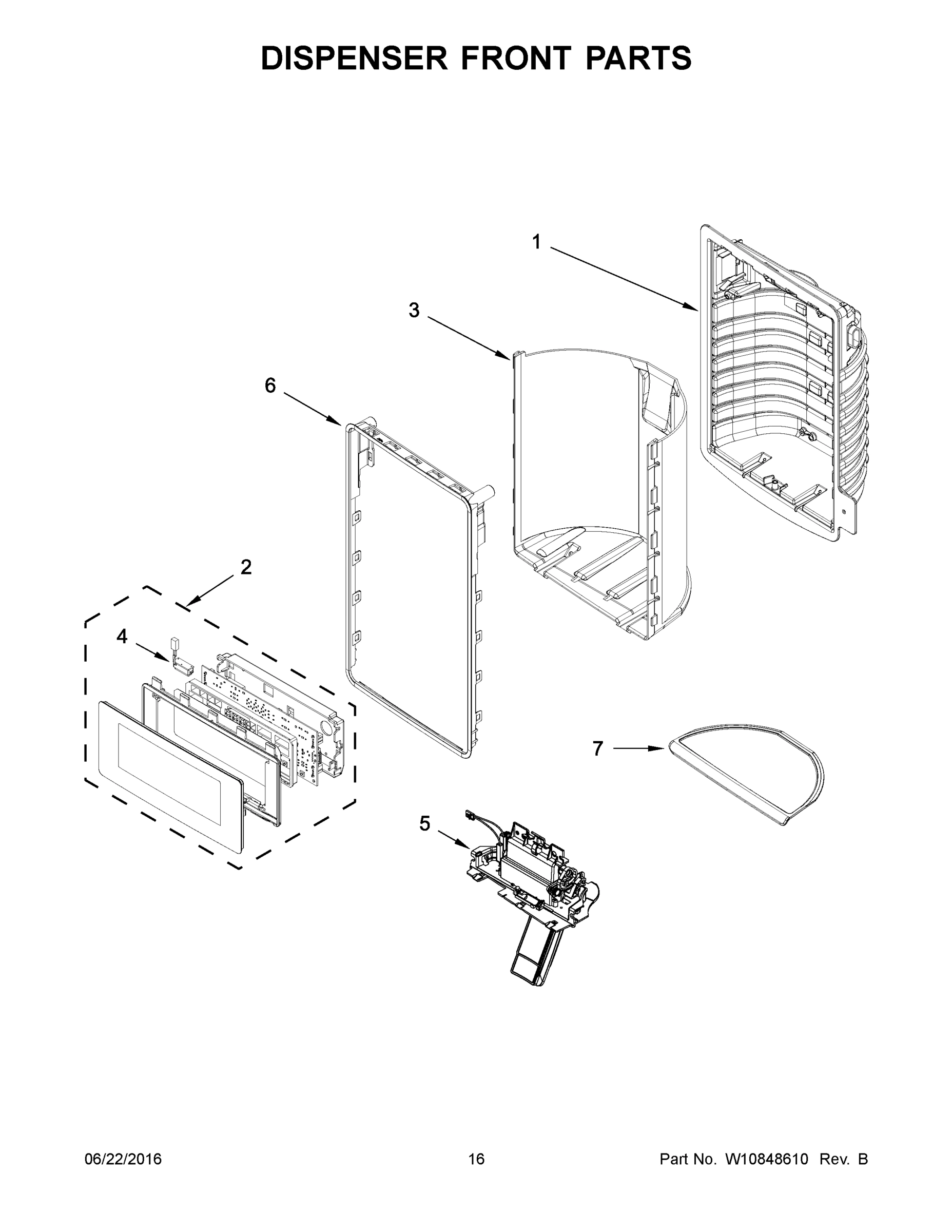 DISPENSER FRONT PARTS

1

3

6

2

4

7

5

06/22/2016

16

Part No. W10848610 Rev. B