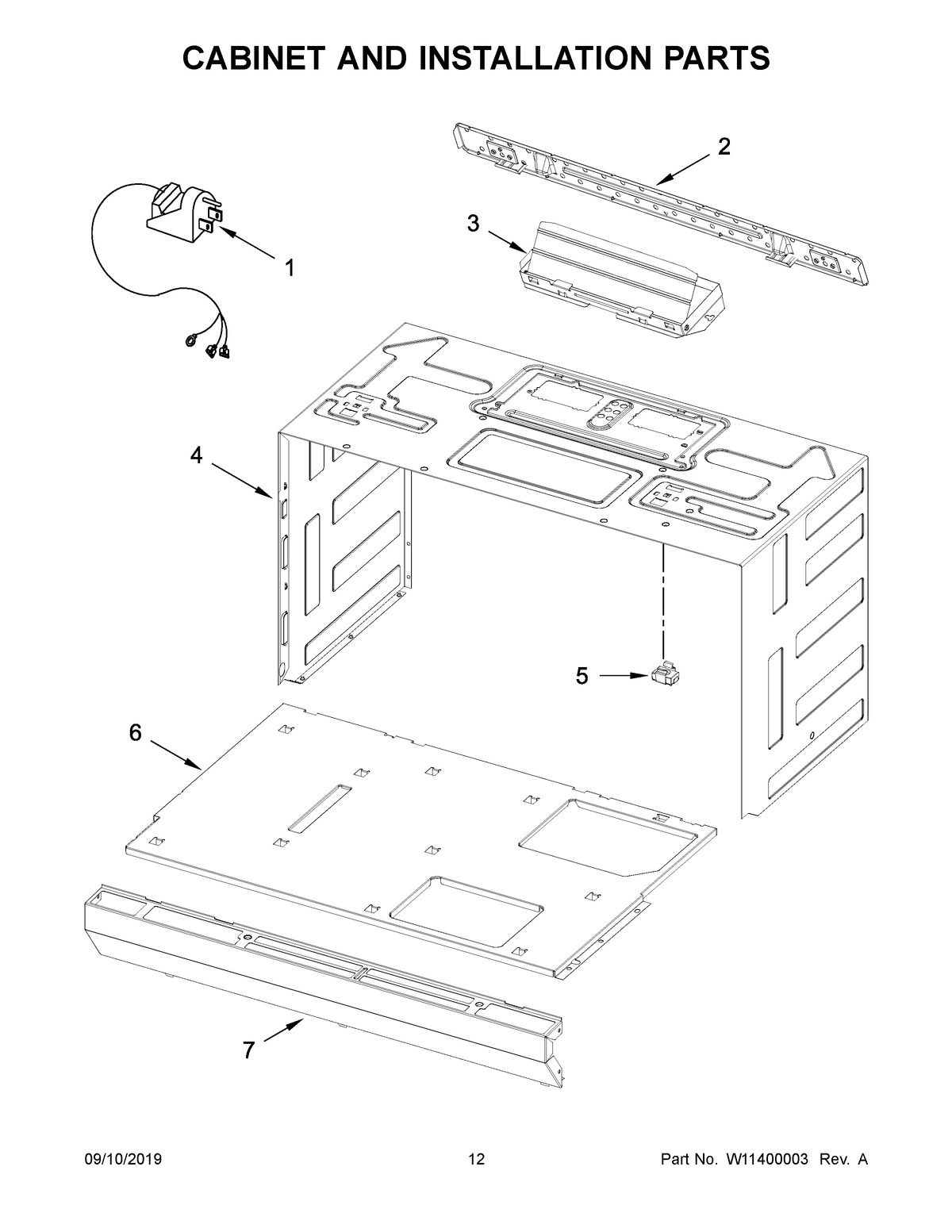 CABINET AND INSTALLATION PARTS

2

3

1

4

5

6

7

09/10/2019

12

Part No. W11400003 Rev. A