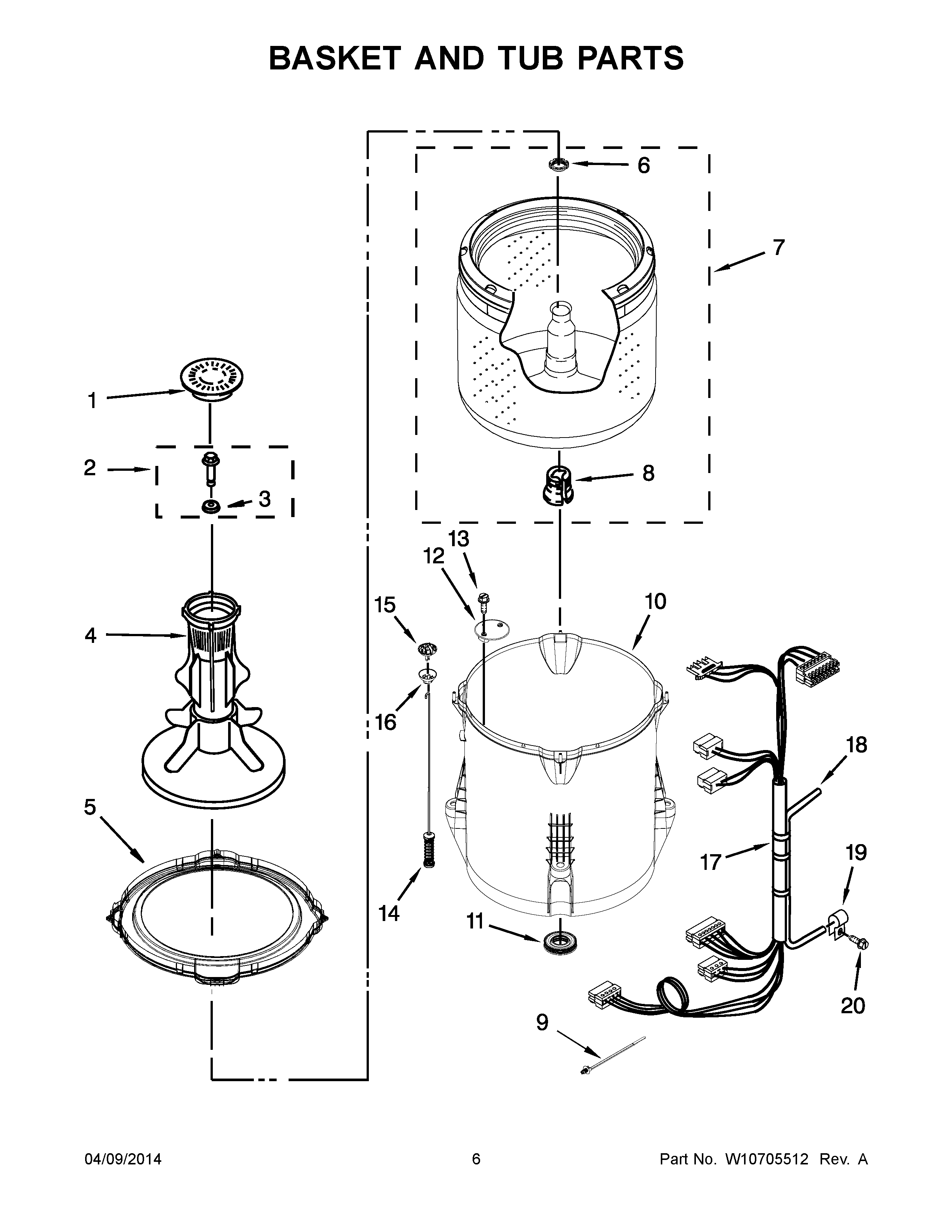 BASKET AND TUB PARTS

6

7

1

2

3

8

13

12

15

10

4

16

18

5

17

19

14

11

20

9

04/09/2014

6

Part No. W10705512 Rev. A