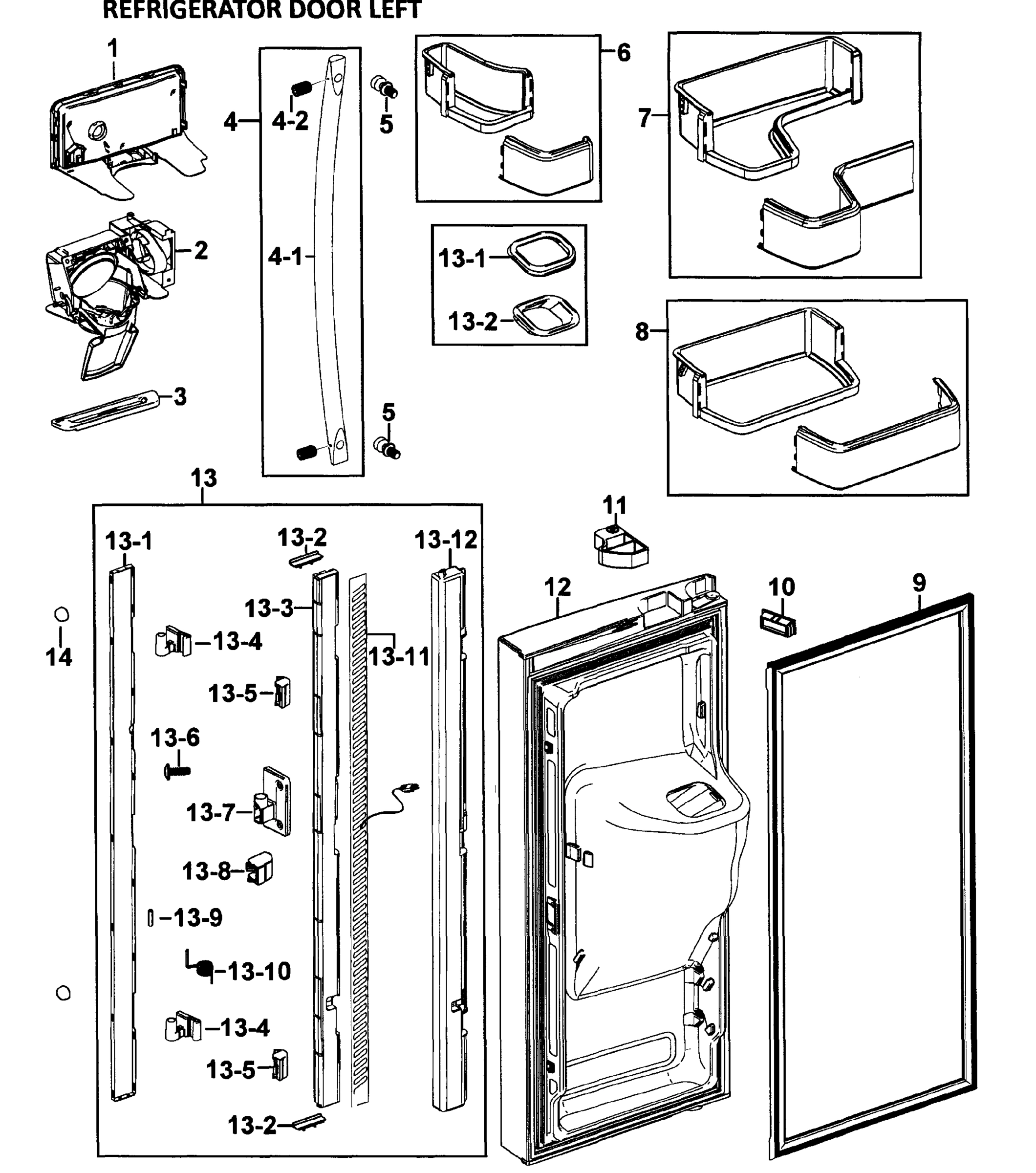 REFRIGERATOR DOOR LEFT

1

4

4-2

5

6

7

2

4-1

13-1

13-2

8

3

5

13

11

13-1

13-2

13-12

12

10

9

13-3

14

13-4

13-11

13-5

13-6

13-7

13-8

13-9

13-10

13-4

13-5

13-2