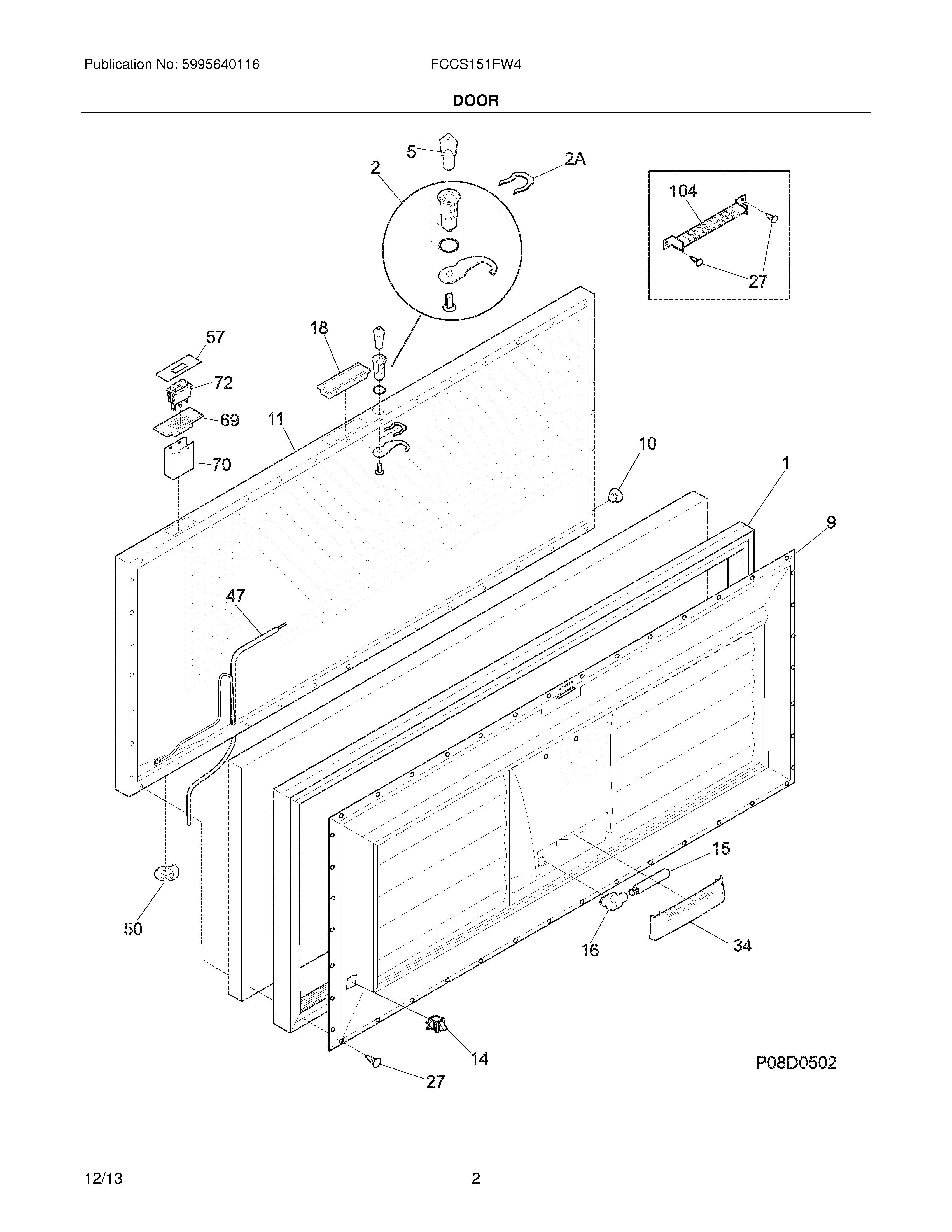 Publication No: 5995640116

FCCS151FW4

DOOR

5
2
2A
104
27
57
18
72
69
11
70
10
1
9
47
15
50
16
34
14
27

P08D0502

12/13

2