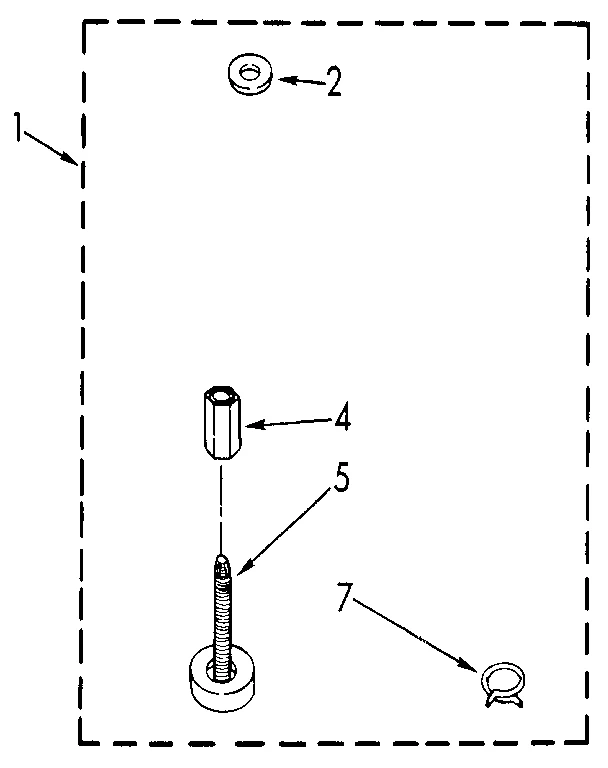 1
2
4
5
7