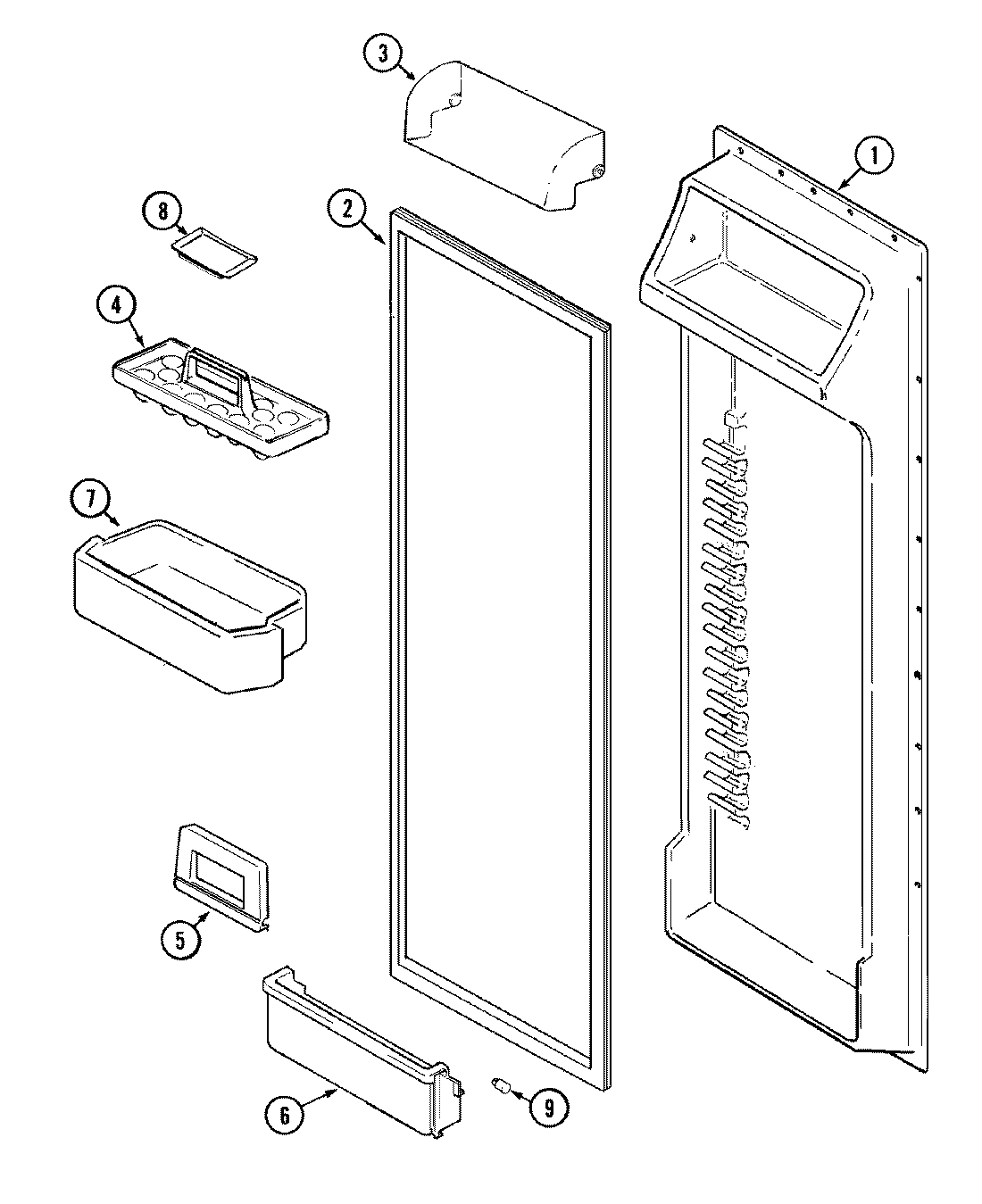 3

1

8

2

4

7

5

6

9