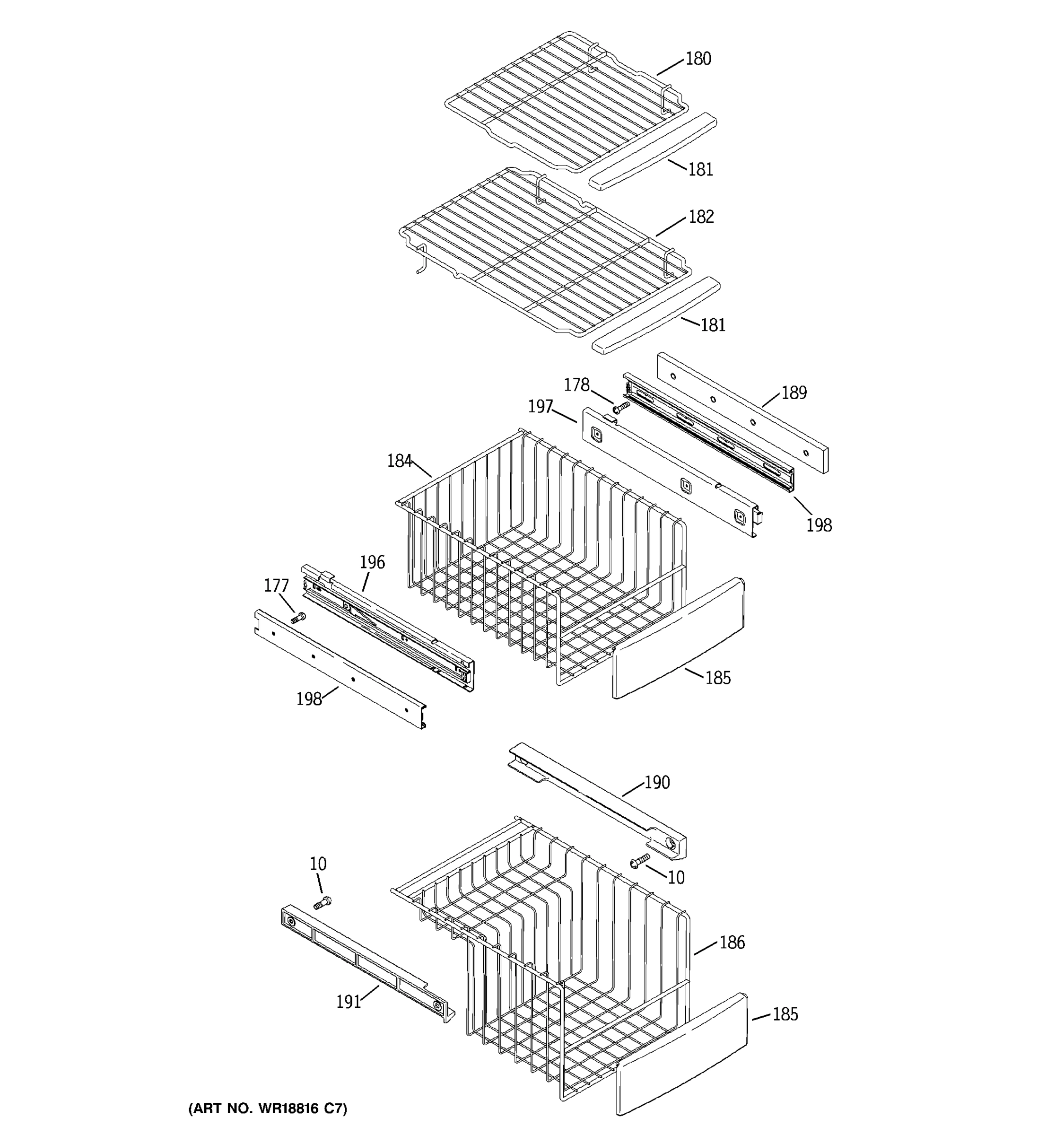 180
181
182
181
178
189
197
184
198
196
177
185
198
190
10
10
186
191
185
(ART NO. WR18816 C7)