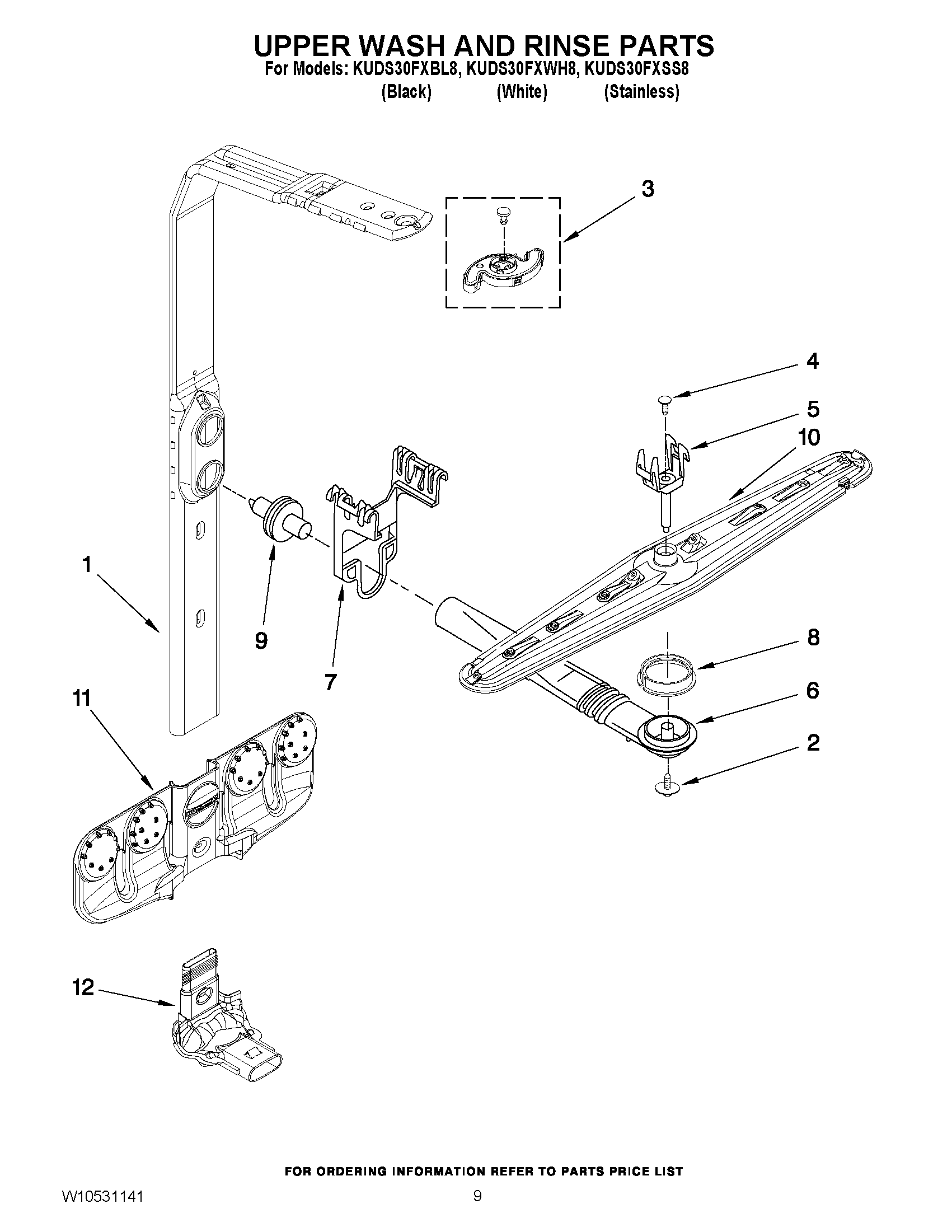 UPPER WASH AND RINSE PARTS
For Models: KUDS30FXBL8, KUDS30FXWH8, KUDS30FXSS8
(Black) (White) (Stainless)

3

4

5

10

1

9

7

8

6

2

11

12

FOR ORDERING INFORMATION REFER TO PARTS PRICE LIST

W10531141

9