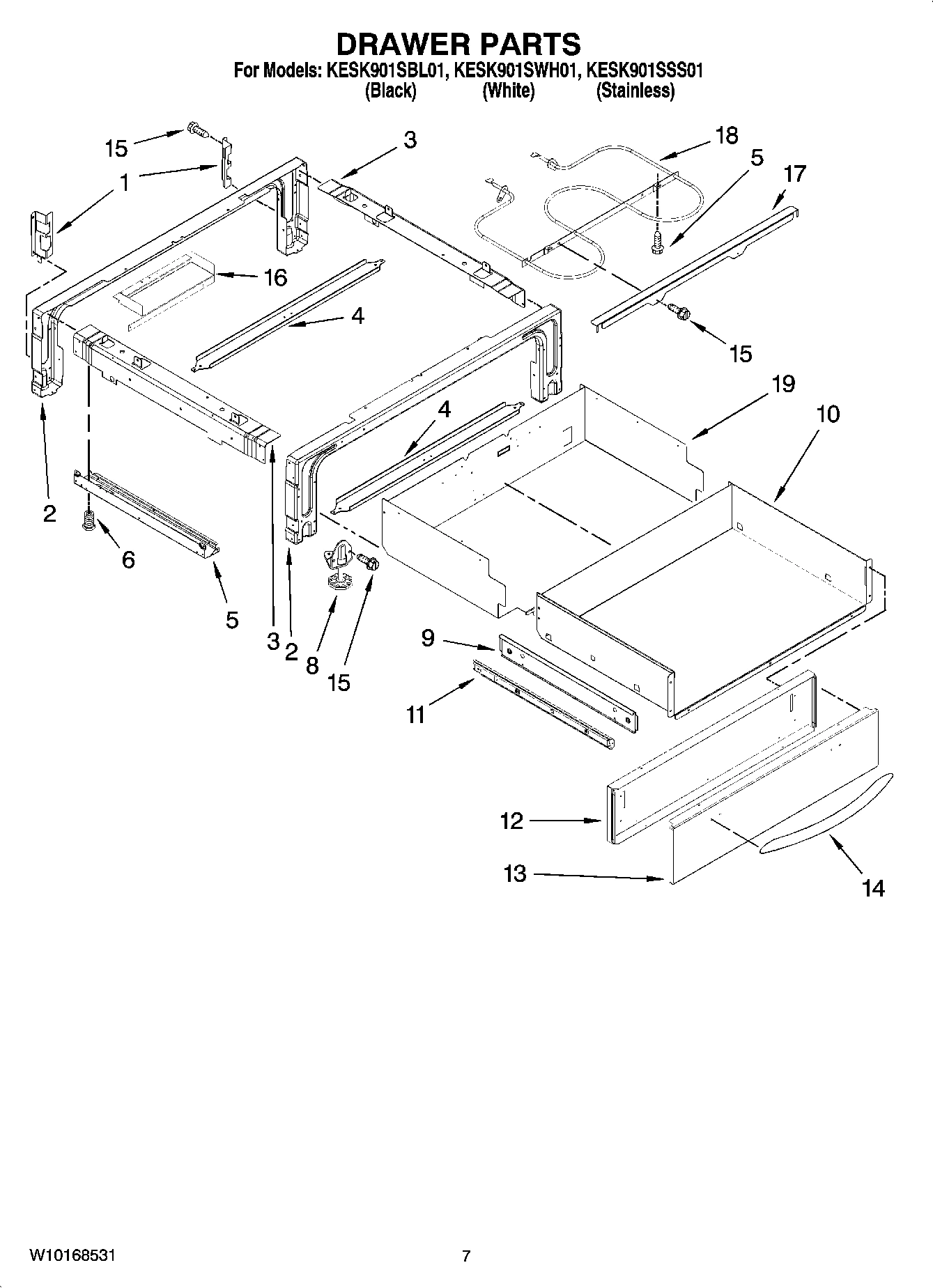 DRAWER PARTS

For Models: KESK901SBL01, KESK901SWH01, KESK901SSS01
(Black) (White) (Stainless)

15
1
3
18
5
17
16
4
15
19
10
4
2
6
5
3
2
8
15
9
11
12
13
14

W10168531

7